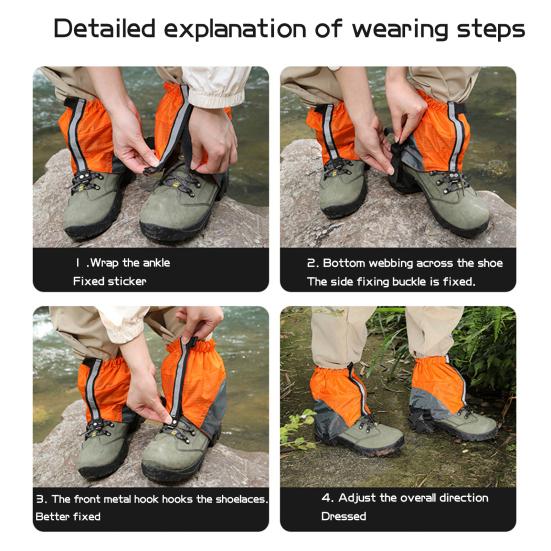 Detailed explanation of wearing steps

1 .Wrap the ankle
Fixed sticker

2. Bottom webbing across the shoe
The side fixing buckle is fixed.

3. The front metal hook hooks the shoelaces.
Better fixed

4. Adjust the overall direction
Dressed