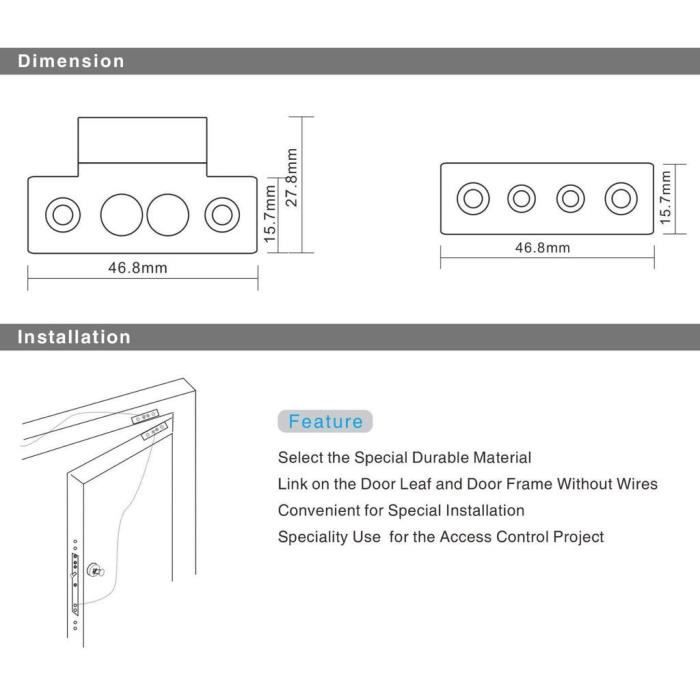 Dimension

15.7mm
27.8mm
46.8mm

15.7mm
46.8mm

Installation

Feature

Select the Special Durable Material
Link on the Door Leaf and Door Frame Without Wires
Convenient for Special Installation
Speciality Use for the Access Control Project