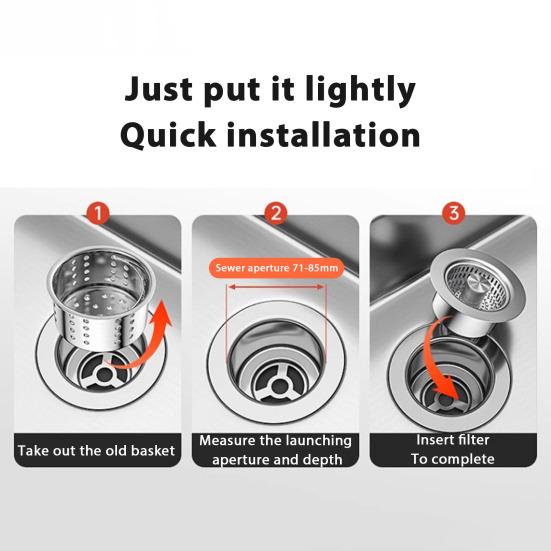 Just put it lightly
Quick installation

1

Take out the old basket

2

Sewer aperture 71-85mm

Measure the launching aperture and depth

3

Insert filter
To complete