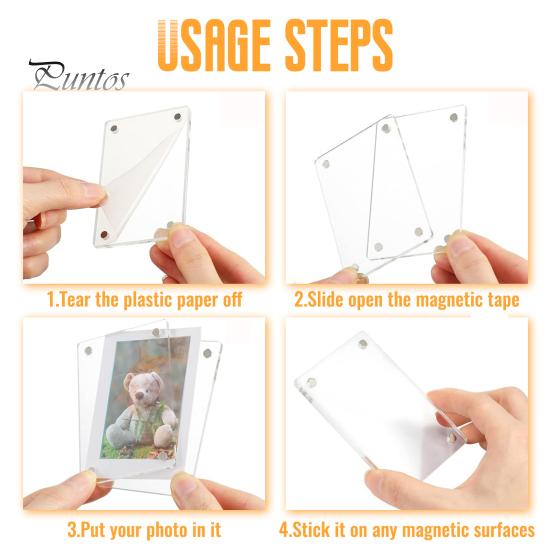 USAGE STEPS

Puntos

1.Tear the plastic paper off

2.Slide open the magnetic tape

3.Put your photo in it

4.Stick it on any magnetic surfaces