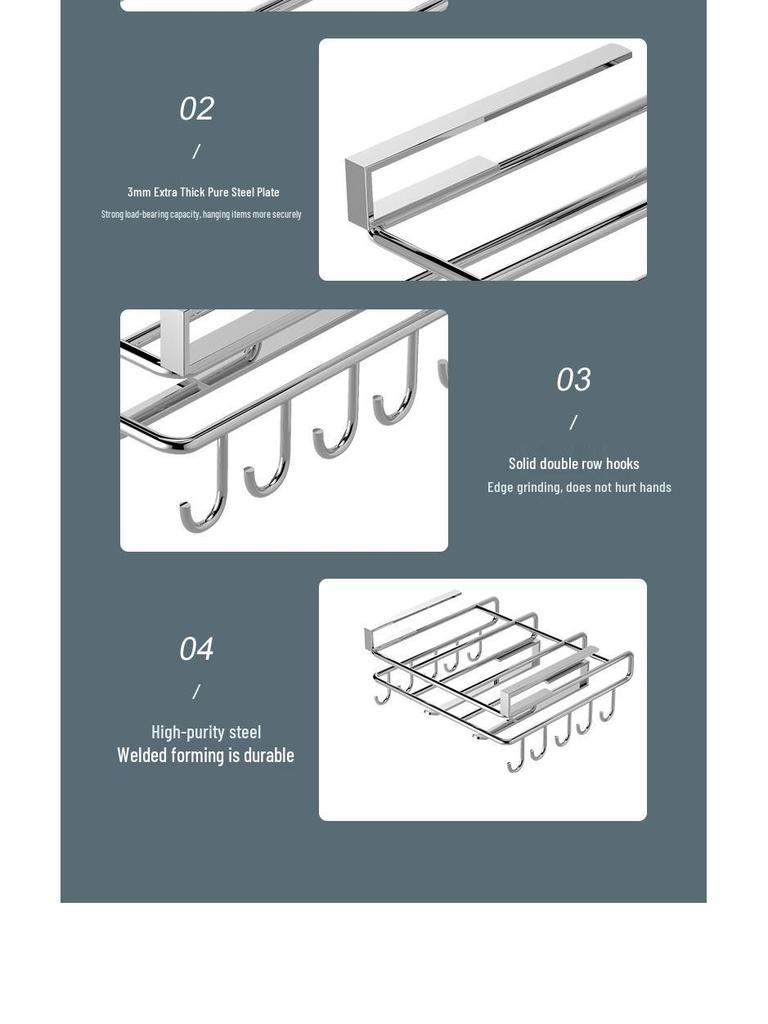 02

/

3mm Extra Thick Pure Steel Plate

Strong load-bearing capacity, hanging items more securely

03

/

Solid double row hooks

Edge grinding, does not hurt hands

04

/

High-purity steel

Welded forming is durable