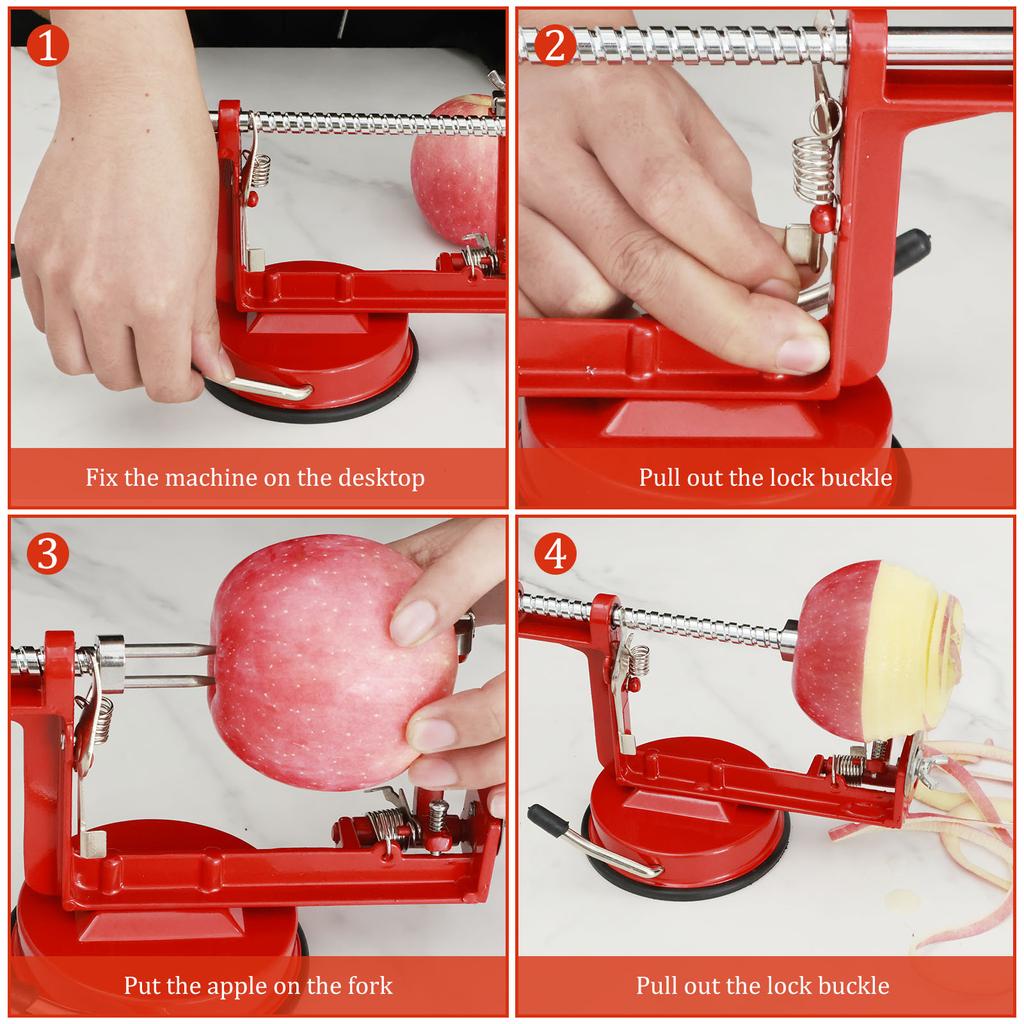 1
Fix the machine on the desktop

2
Pull out the lock buckle

3
Put the apple on the fork

4
Pull out the lock buckle