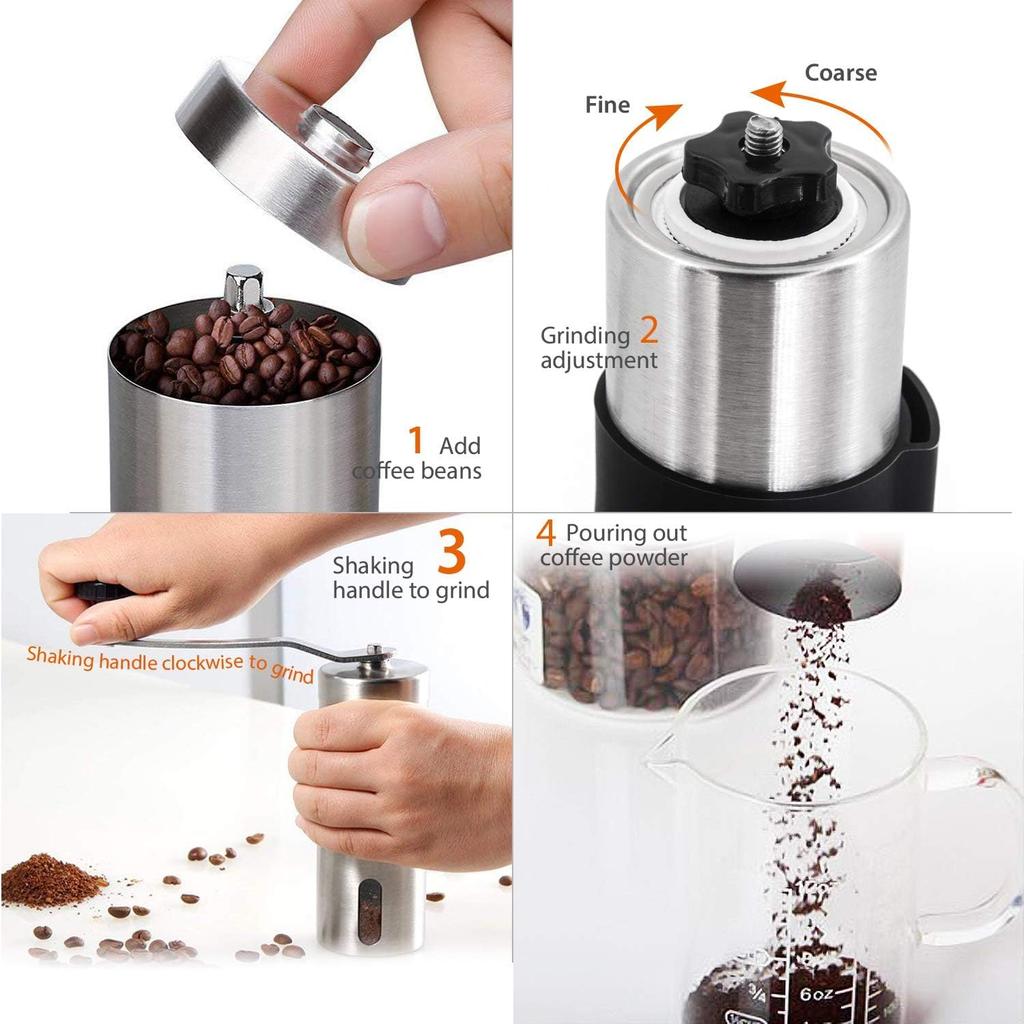 1 Add coffee beans

Fine

Coarse

Grinding 2 adjustment

Shaking 3 handle to grind

Shaking handle clockwise to grind

4 Pouring out coffee powder

6oz

3/4