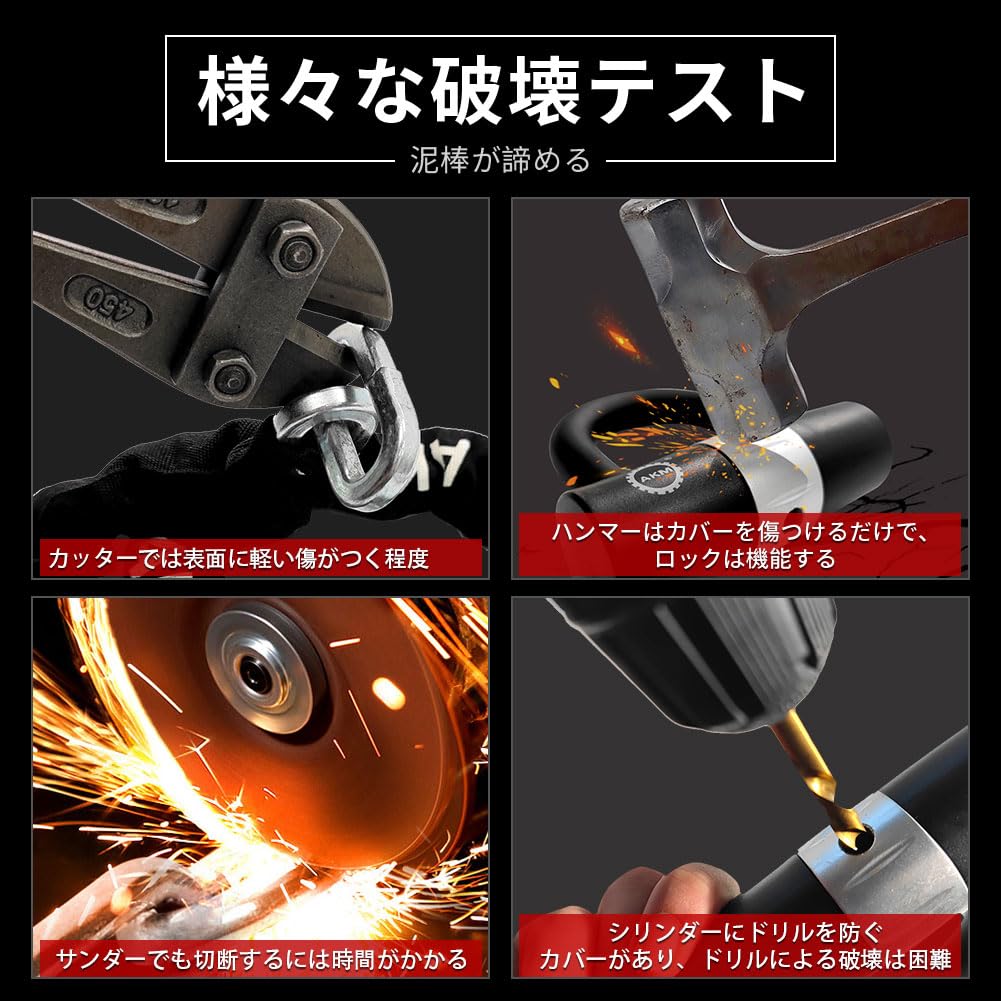 様々な破壊テスト

泥棒が諦める

450

カッターでは表面に軽い傷がつく程度

AKM

ハンマーはカバーを傷つけるだけで、ロックは機能する

サンダーでも切断するには時間がかかる

シリンダーにドリルを防ぐカバーがあり、ドリルによる破壊は困難