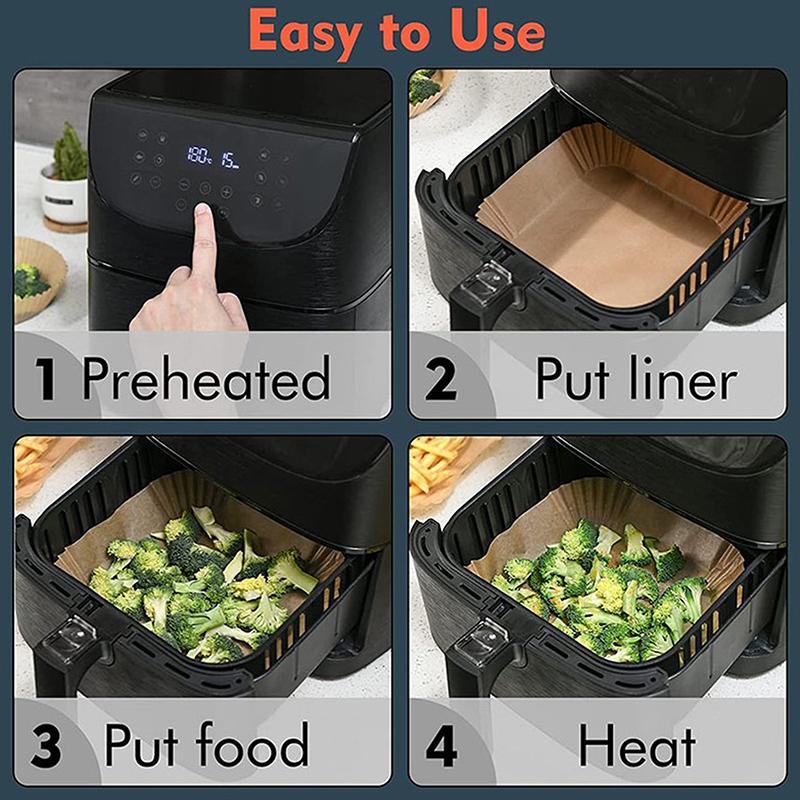 Easy to Use

180℃ 15

1 Preheated

2 Put liner

3 Put food

4 Heat