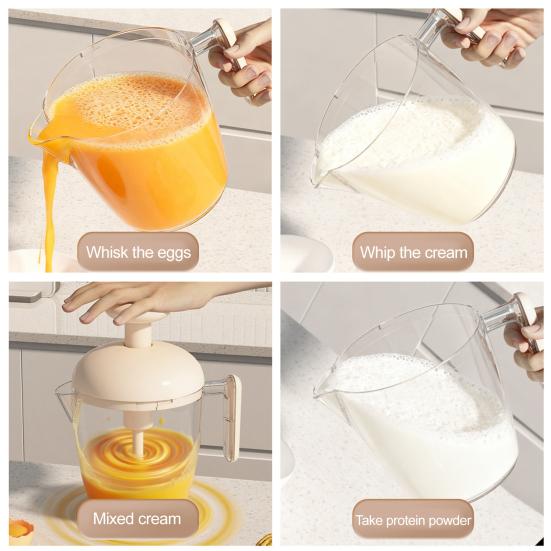 Whisk the eggs

Whip the cream

Mixed cream

Take protein powder