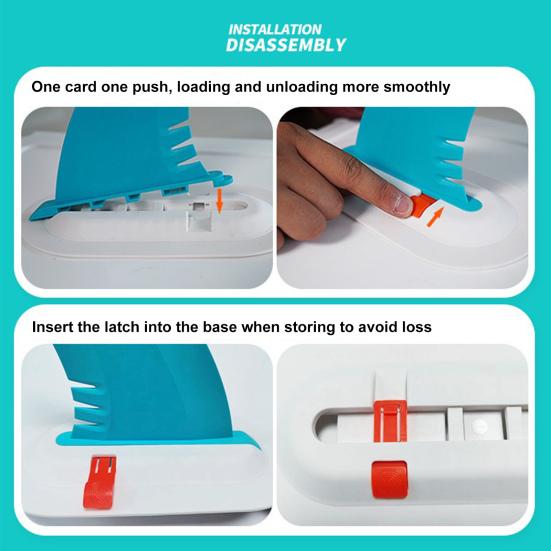 INSTALLATION
DISASSEMBLY

One card one push, loading and unloading more smoothly

Insert the latch into the base when storing to avoid loss