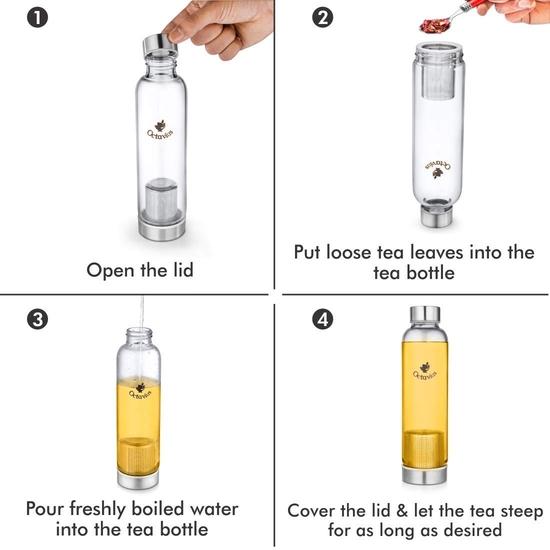 1

Octavius

Open the lid

2

Octavius

Put loose tea leaves into the tea bottle

3

Octavius

Pour freshly boiled water into the tea bottle

4

Octavius

Cover the lid & let the tea steep for as long as desired