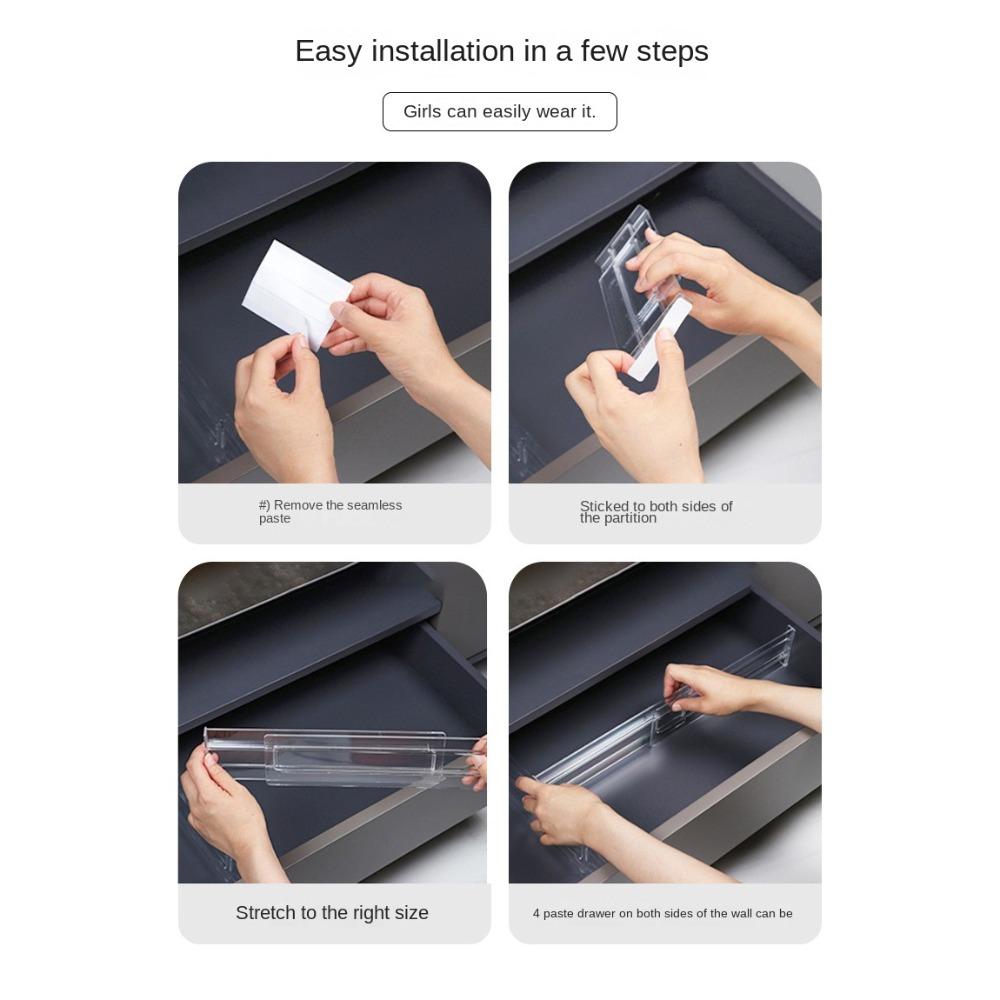 Easy installation in a few steps

Girls can easily wear it.

#) Remove the seamless paste

Sticked to both sides of the partition

Stretch to the right size

4 paste drawer on both sides of the wall can be