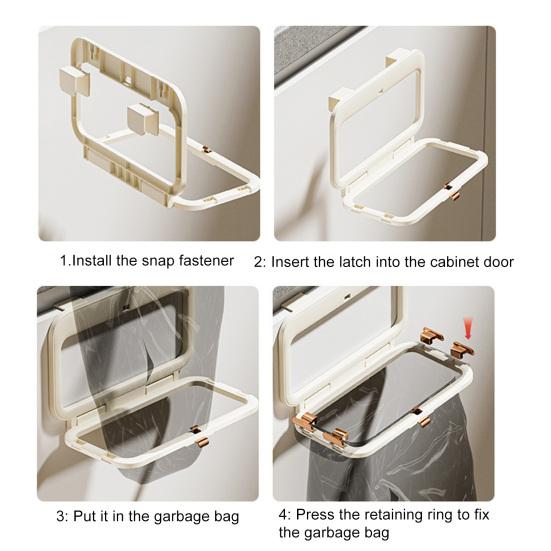 1.Install the snap fastener

2: Insert the latch into the cabinet door

3: Put it in the garbage bag

4: Press the retaining ring to fix the garbage bag