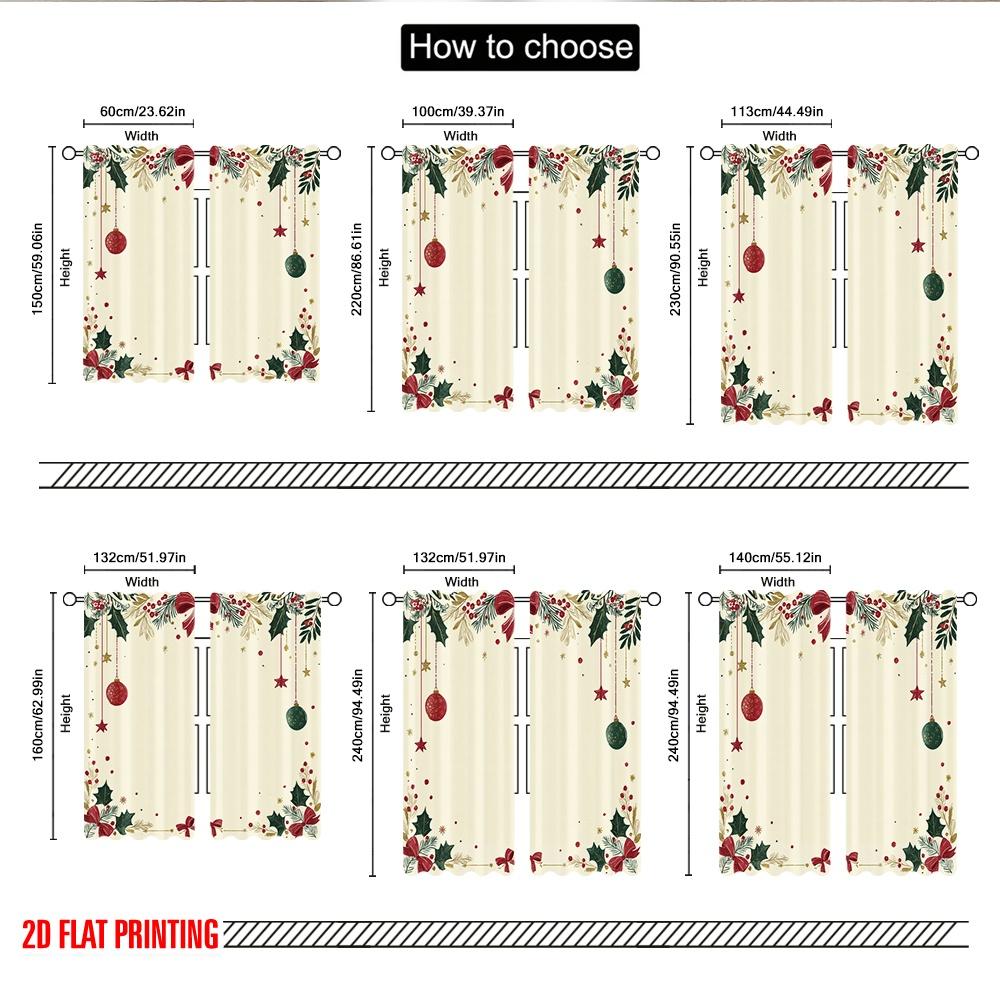 How to choose

60cm/23.62in
Width
150cm/59.06in
Height

100cm/39.37in
Width
220cm/86.61in
Height

113cm/44.49in
Width
230cm/90.55in
Height

132cm/51.97in
Width
160cm/62.99in
Height

132cm/51.97in
Width
240cm/94.49in
Height

140cm/55.12in
Width
240cm/94.49in
Height

2D FLAT PRINTING