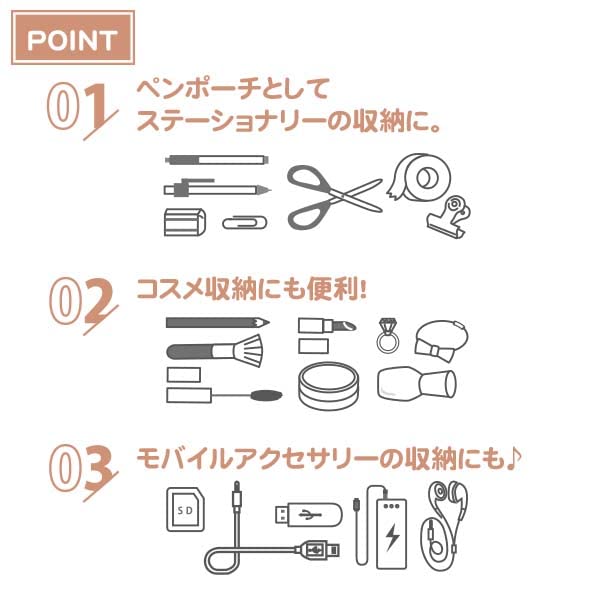 POINT

01 ペンポーチとして
ステーショナリーの収納に。

02 コスメ収納にも便利!

03 モバイルアクセサリーの収納にも♪

SD