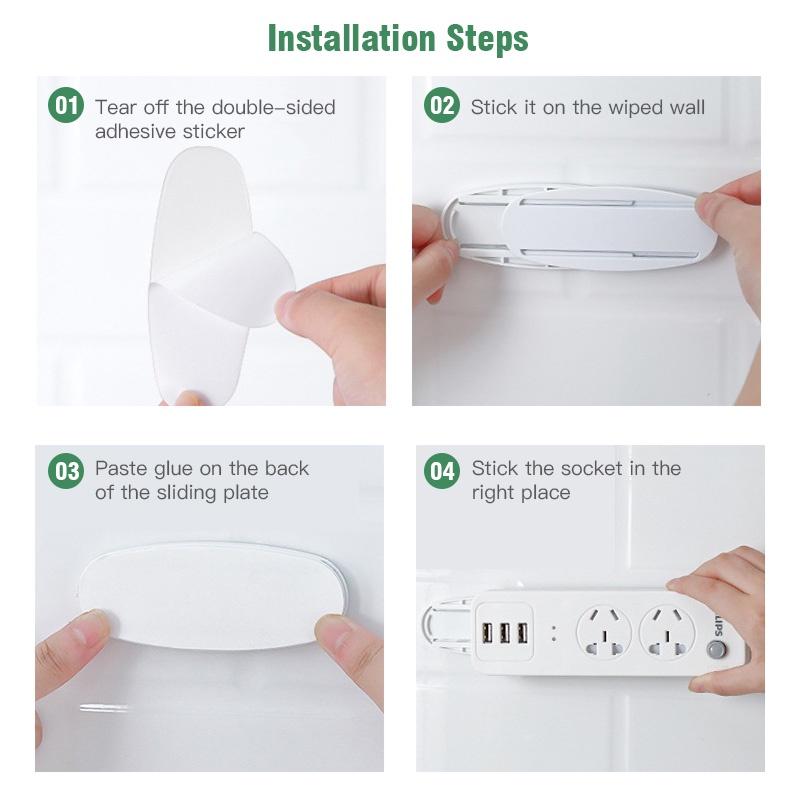 Installation Steps

01 Tear off the double-sided adhesive sticker

02 Stick it on the wiped wall

03 Paste glue on the back of the sliding plate

04 Stick the socket in the right place

LIPS