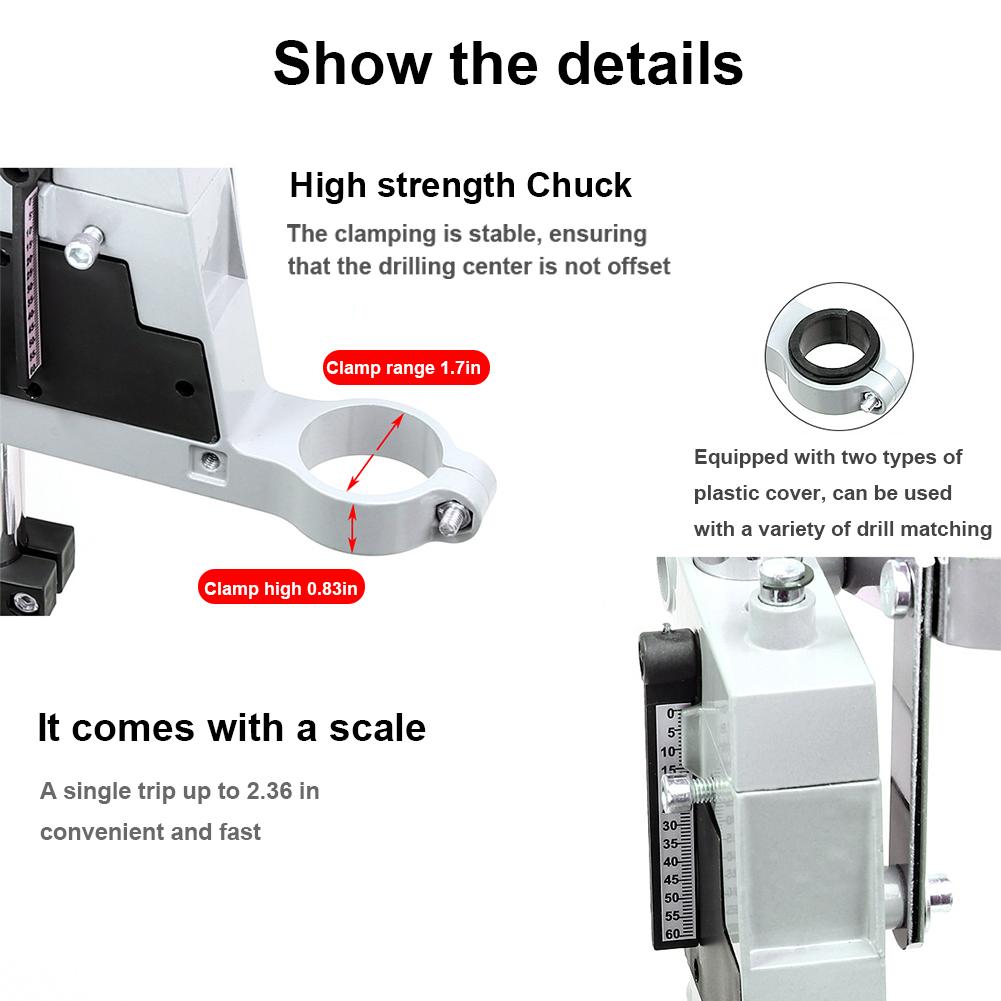 Show the details

High strength Chuck

The clamping is stable, ensuring that the drilling center is not offset

Clamp range 1.7in

Clamp high 0.83in

Equipped with two types of plastic cover, can be used with a variety of drill matching

It comes with a scale

A single trip up to 2.36 in convenient and fast

0
5
10
15
30
35
40
45
50
55
60