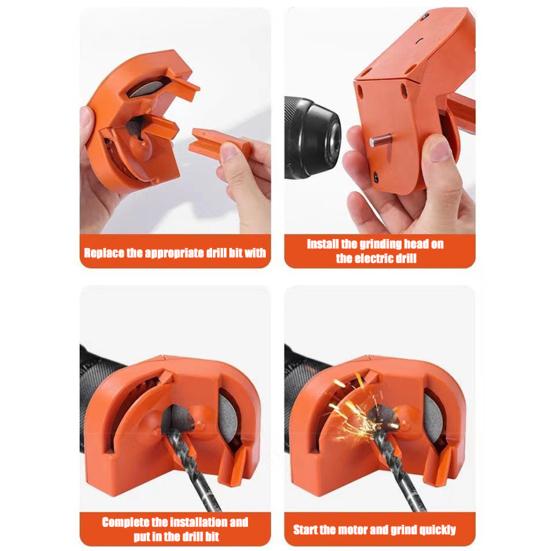 Replace the appropriate drill bit with

Install the grinding head on the electric drill

Complete the installation and put in the drill bit

Start the motor and grind quickly