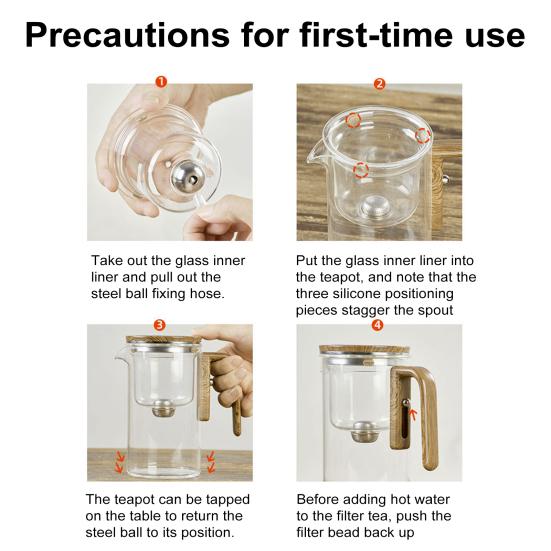 Precautions for first-time use

1

Take out the glass inner liner and pull out the steel ball fixing hose.

2

Put the glass inner liner into the teapot, and note that the three silicone positioning pieces stagger the spout

3

The teapot can be tapped on the table to return the steel ball to its position.

4

Before adding hot water to the filter tea, push the filter bead back up