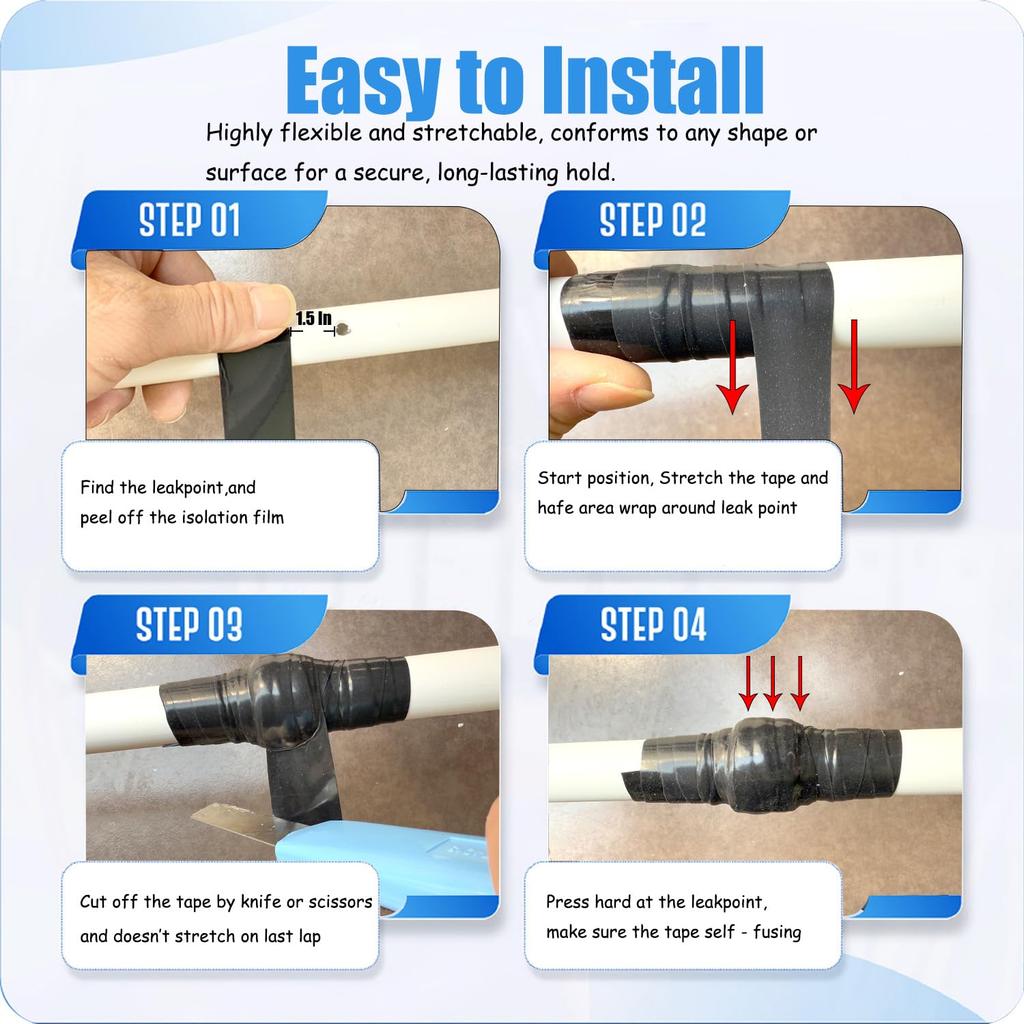 Easy to Install

Highly flexible and stretchable, conforms to any shape or surface for a secure, long-lasting hold.

STEP 01

1.5 In

Find the leakpoint,and peel off the isolation film

STEP 02

Start position, Stretch the tape and hafe area wrap around leak point

STEP 03

Cut off the tape by knife or scissors and doesn't stretch on last lap

STEP 04

Press hard at the leakpoint, make sure the tape self - fusing