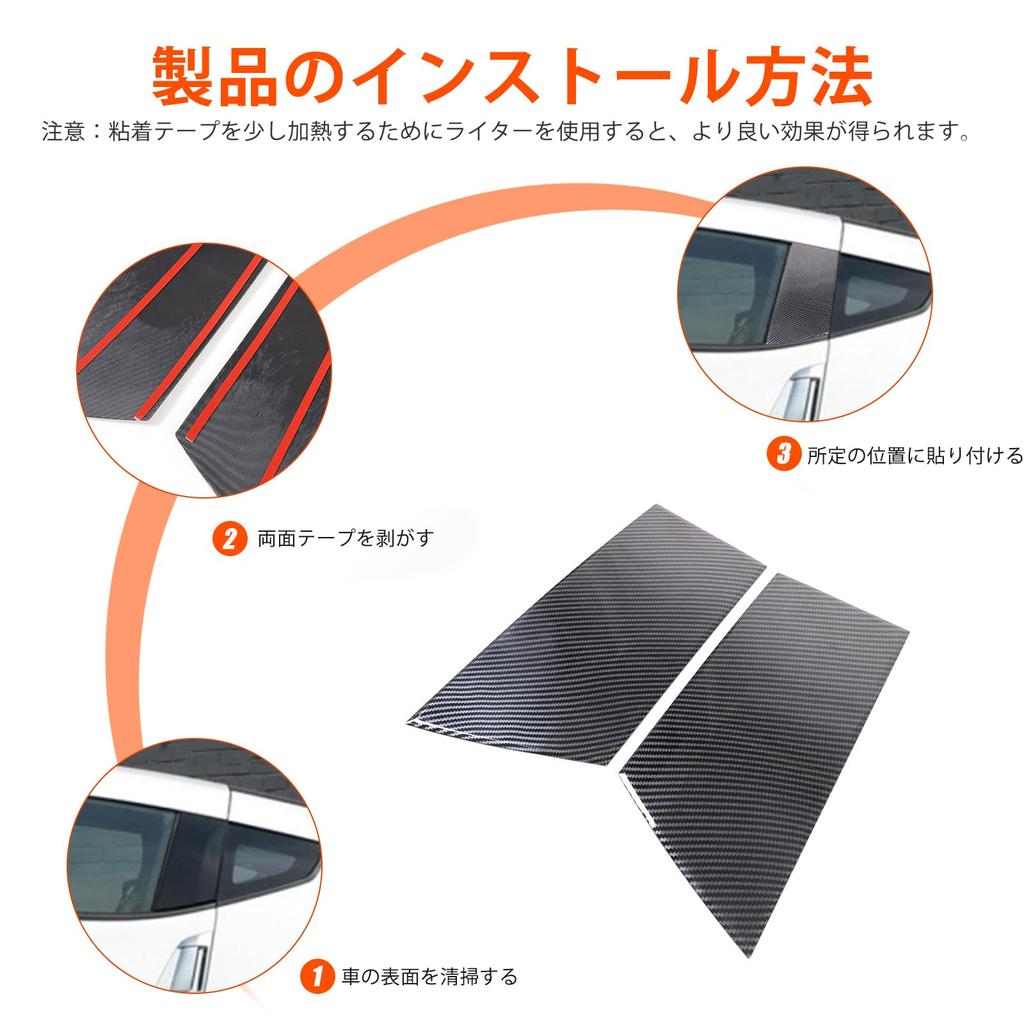 製品のインストール方法

注意：粘着テープを少し加熱するためにライターを使用すると、より良い効果が得られます。

3 所定の位置に貼り付ける

2 両面テープを剥がす

1 車の表面を清掃する