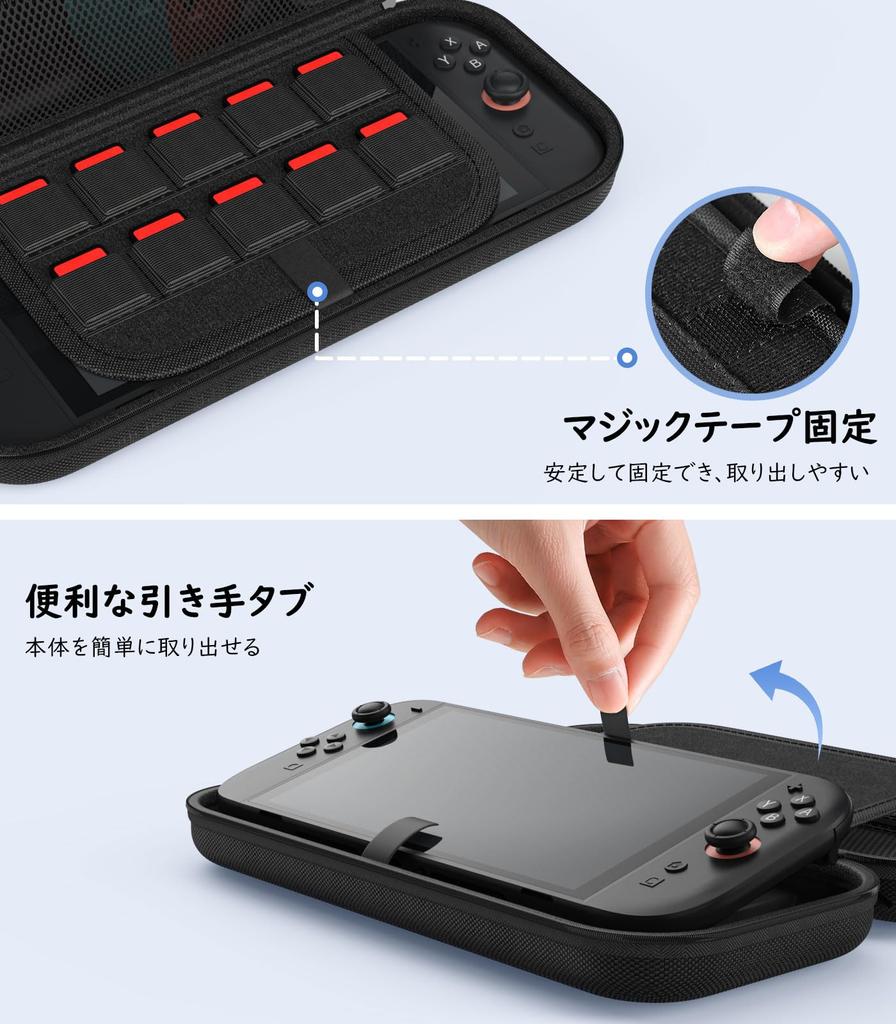 マジックテープ固定

安定して固定でき、取り出しやすい

便利な引き手タブ

本体を簡単に取り出せる