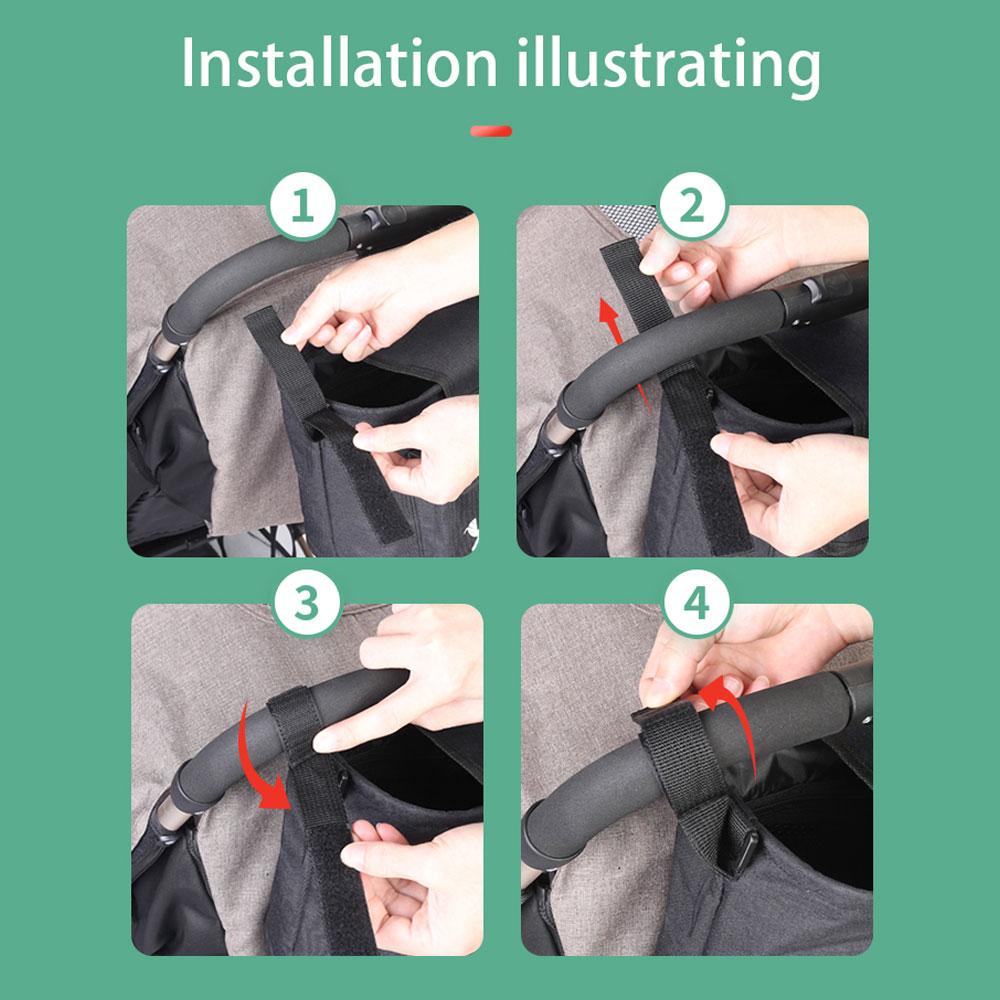 Installation illustrating

1

2

3

4