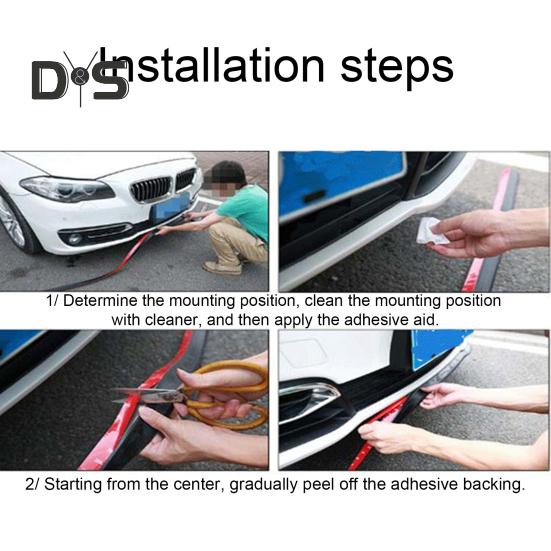 D&S Installation steps

1/ Determine the mounting position, clean the mounting position with cleaner, and then apply the adhesive aid.

2/ Starting from the center, gradually peel off the adhesive backing.