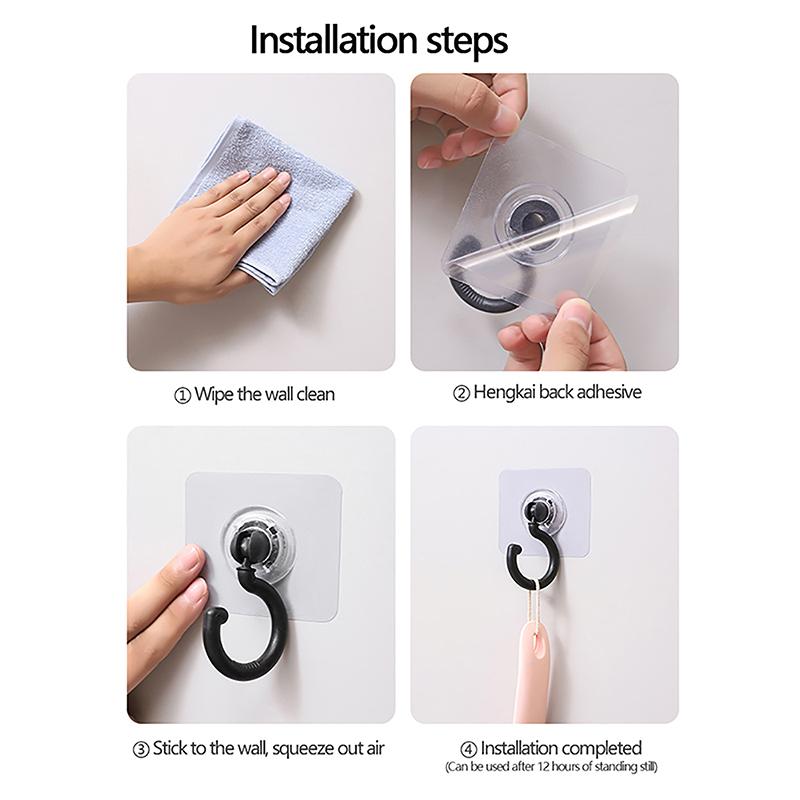 Installation steps

① Wipe the wall clean

② Hengkai back adhesive

③ Stick to the wall, squeeze out air

④ Installation completed
(Can be used after 12 hours of standing still)