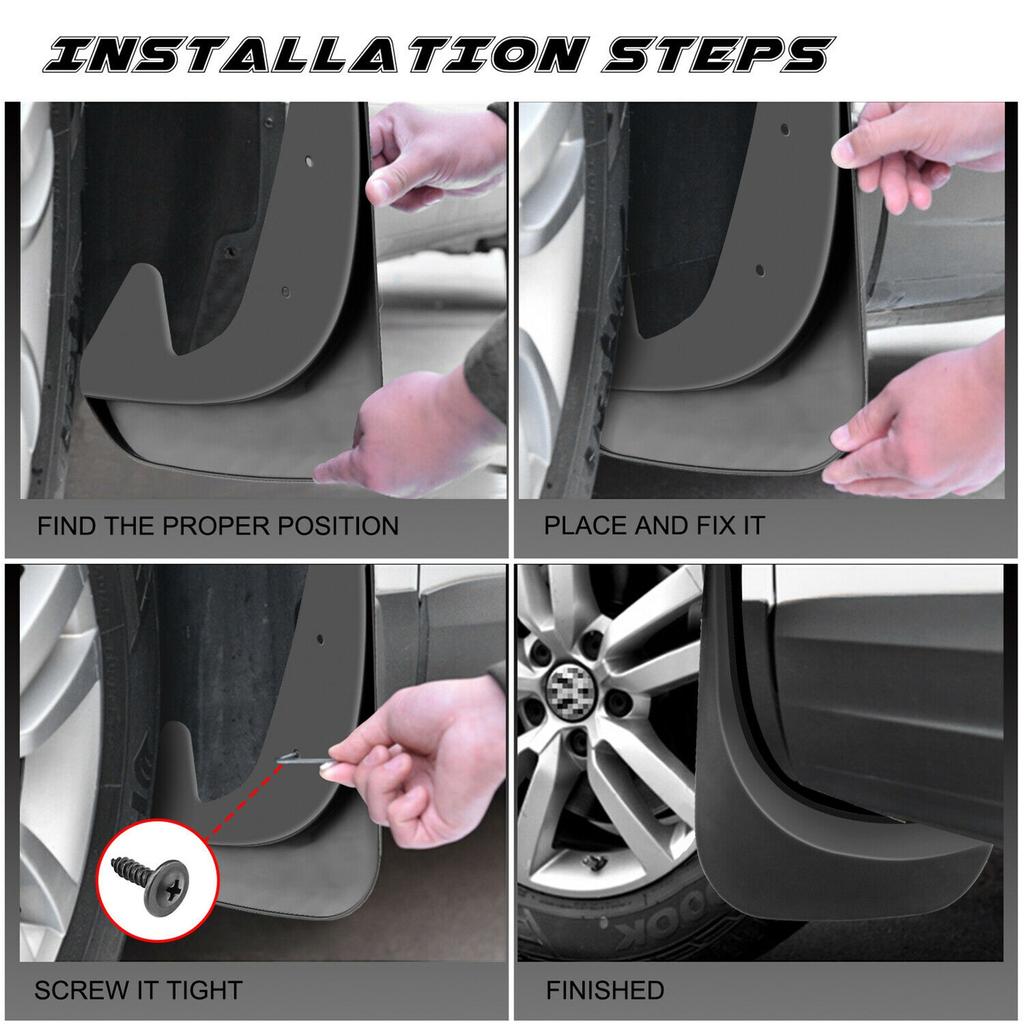 INSTALLATION STEPS

FIND THE PROPER POSITION

PLACE AND FIX IT

SCREW IT TIGHT

FINISHED