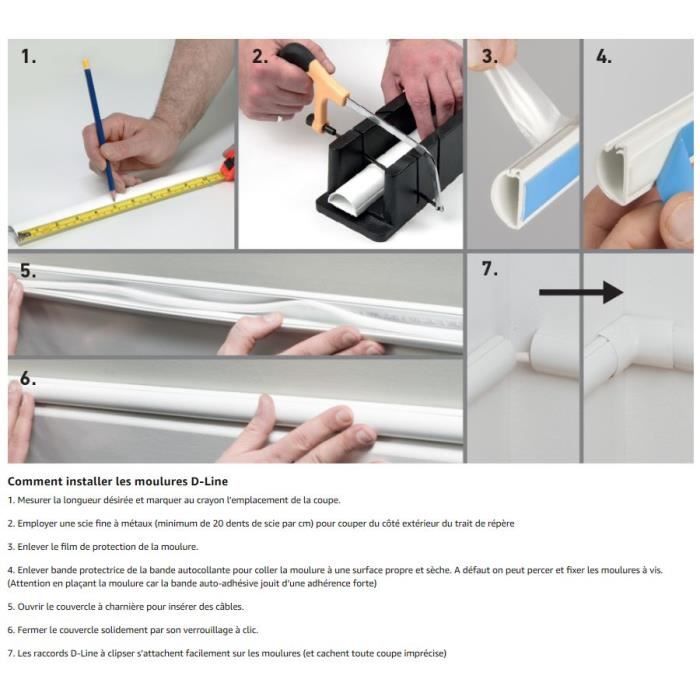 1.

2.

3.

4.

5.

6.

7.

Comment installer les moulures D-Line

1. Mesurer la longueur désirée et marquer au crayon l'emplacement de la coupe.

2. Employer une scie fine à métaux (minimum de 20 dents de scie par cm) pour couper du côté extérieur du trait de répère

3. Enlever le film de protection de la moulure.

4. Enlever bande protectrice de la bande autocollante pour coller la moulure à une surface propre et sèche. A défaut on peut percer et fixer les moulures à vis. (Attention en plaçant la moulure car la bande auto-adhésive jouit d'une adhérence forte)

5. Ouvrir le couvercle à charnière pour insérer des câbles.

6. Fermer le couvercle solidement par son verrouillage à clic.

7. Les raccords D-Line à clipser s'attachent facilement sur les moulures (et cachent toute coupe imprécise)