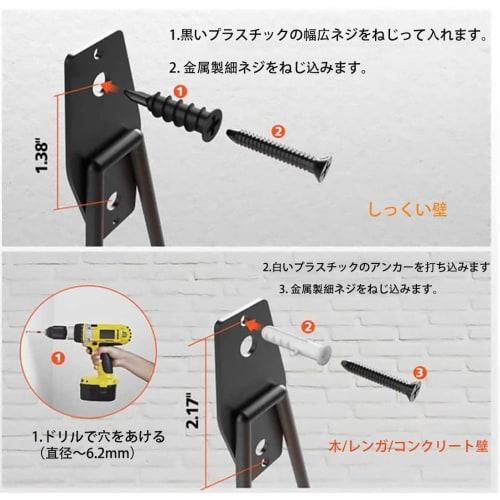 1.黒いプラスチックの幅広ネジをねじって入れます。

2. 金属製細ネジをねじ込みます。

1

2

1.38"

しっくい壁

2.白いプラスチックのアンカーを打ち込みます

3. 金属製細ネジをねじ込みます。

1

2

3

2.17"

1.ドリルで穴をあける
(直径~6.2mm)

木/レンガ/コンクリート壁