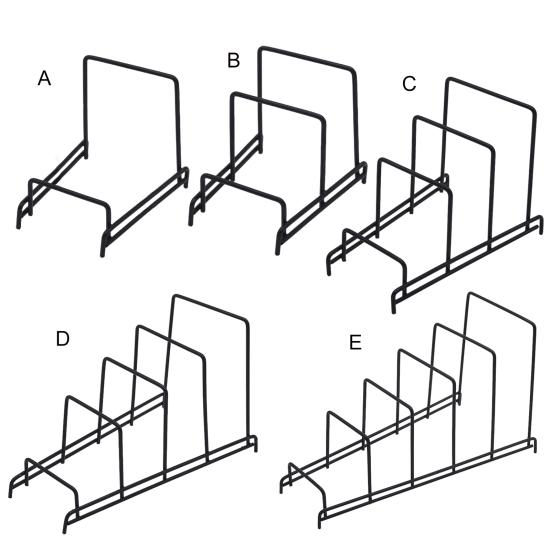 A
B
C
D
E