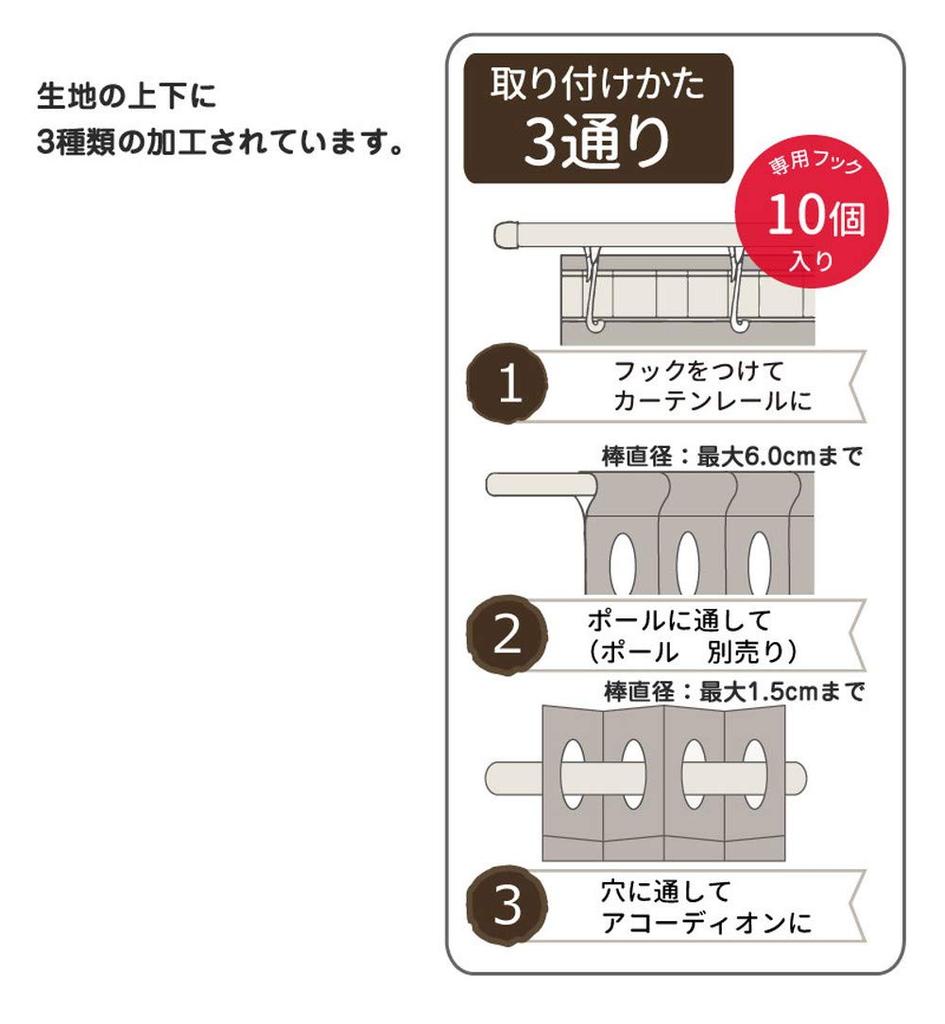 生地の上下に
3種類の加工されています。

取り付けかた
3通り

専用フック
10個
入り

1
フックをつけて
カーテンレールに

棒直径：最大6.0cmまで

2
ポールに通して
（ポール　別売り）

棒直径：最大1.5cmまで

3
穴に通して
アコーディオンに