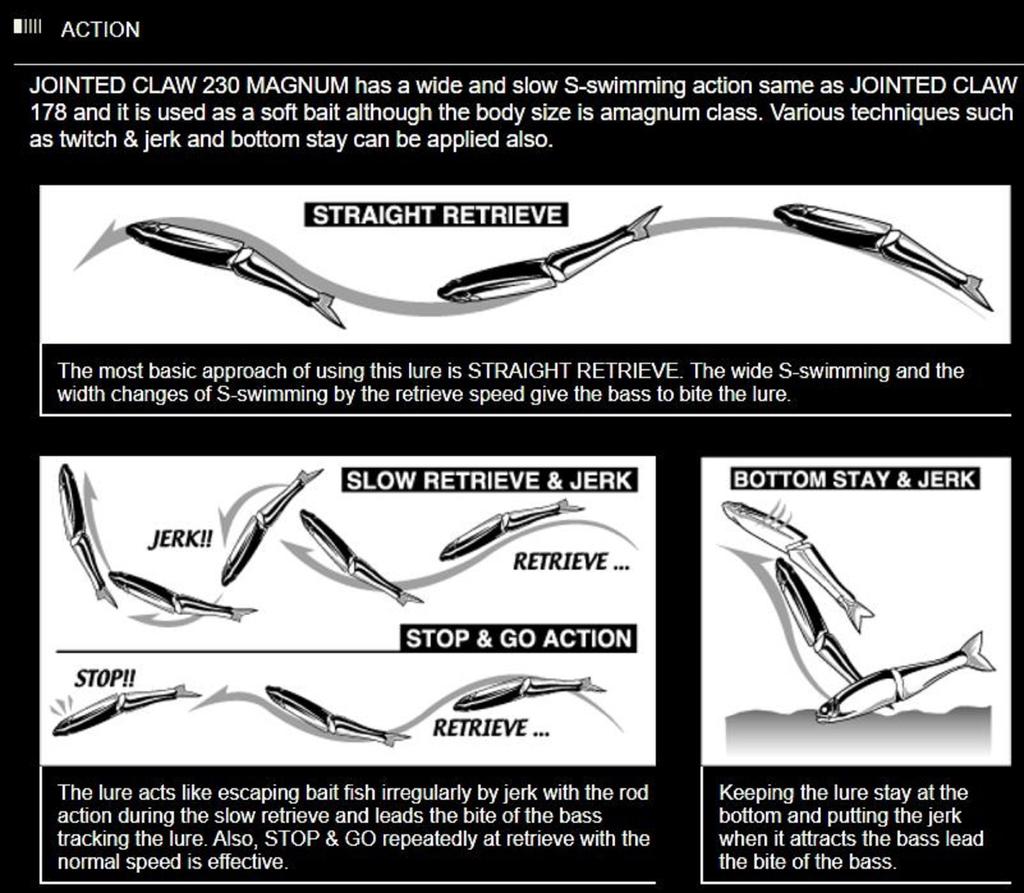 ACTION

JOINTED CLAW 230 MAGNUM has a wide and slow S-swimming action same as JOINTED CLAW 178 and it is used as a soft bait although the body size is amagnum class. Various techniques such as twitch & jerk and bottom stay can be applied also.

STRAIGHT RETRIEVE

The most basic approach of using this lure is STRAIGHT RETRIEVE. The wide S-swimming and the width changes of S-swimming by the retrieve speed give the bass to bite the lure.

SLOW RETRIEVE & JERK

JERK!!

RETRIEVE ...

STOP & GO ACTION

STOP!!

RETRIEVE ...

The lure acts like escaping bait fish irregularly by jerk with the rod action during the slow retrieve and leads the bite of the bass tracking the lure. Also, STOP & GO repeatedly at retrieve with the normal speed is effective.

BOTTOM STAY & JERK

Keeping the lure stay at the bottom and putting the jerk when it attracts the bass lead the bite of the bass.