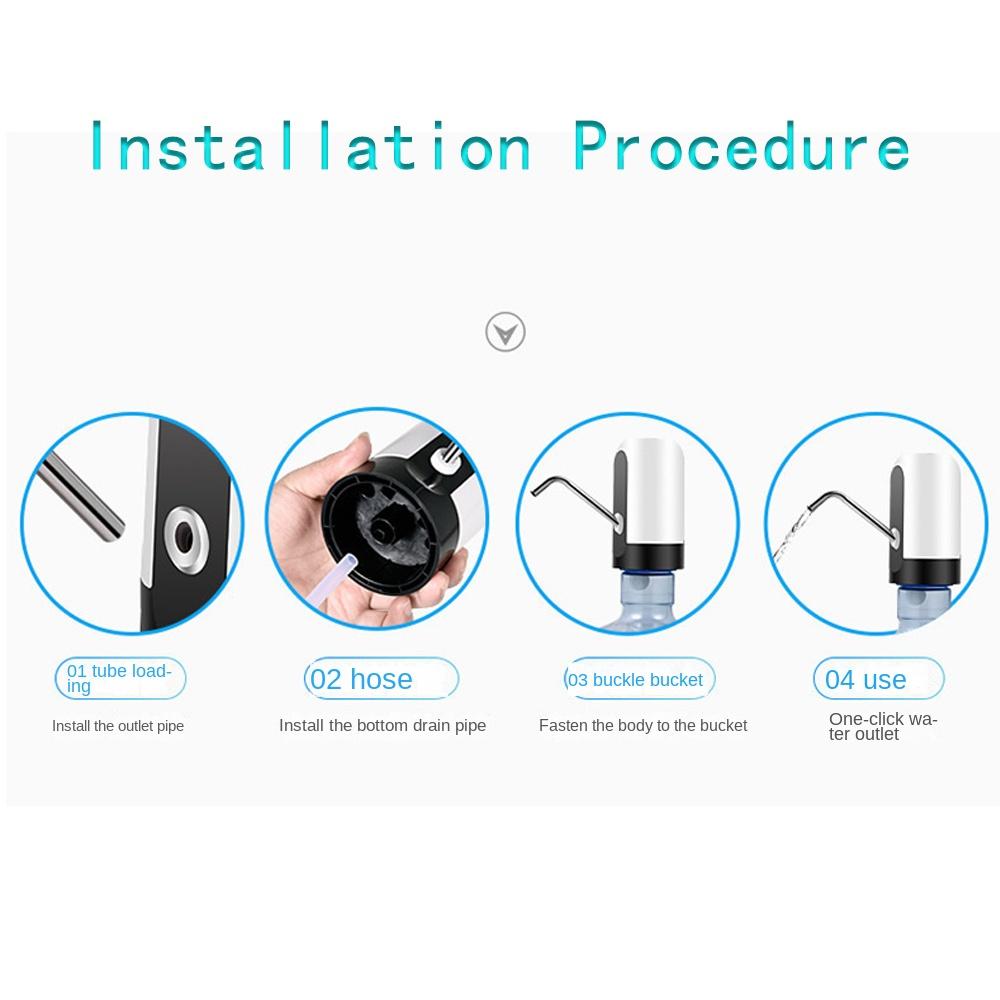 Installation Procedure

01 tube loading

Install the outlet pipe

02 hose

Install the bottom drain pipe

03 buckle bucket

Fasten the body to the bucket

04 use

One-click water outlet