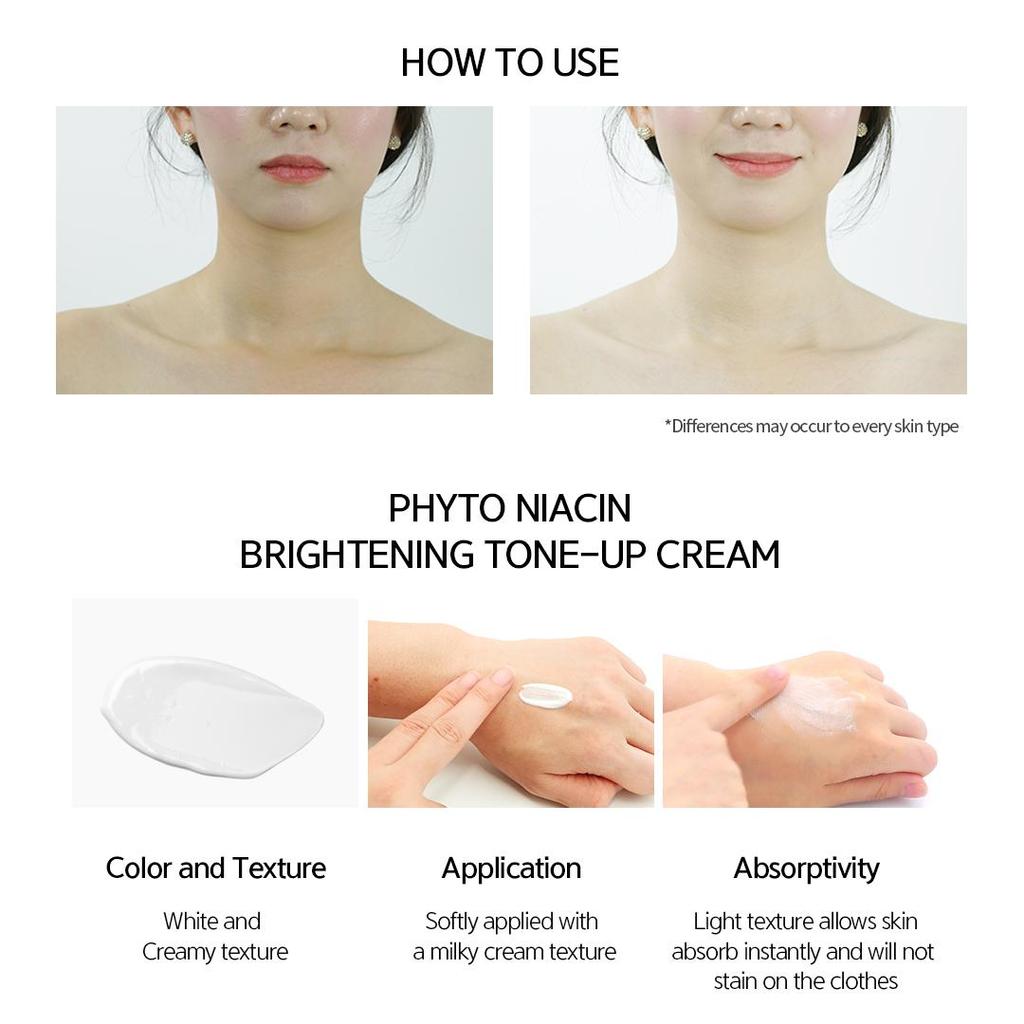 HOW TO USE

*Differences may occur to every skin type

PHYTO NIACIN
BRIGHTENING TONE-UP CREAM

Color and Texture

White and
Creamy texture

Application

Softly applied with
a milky cream texture

Absorptivity

Light texture allows skin
absorb instantly and will not
stain on the clothes