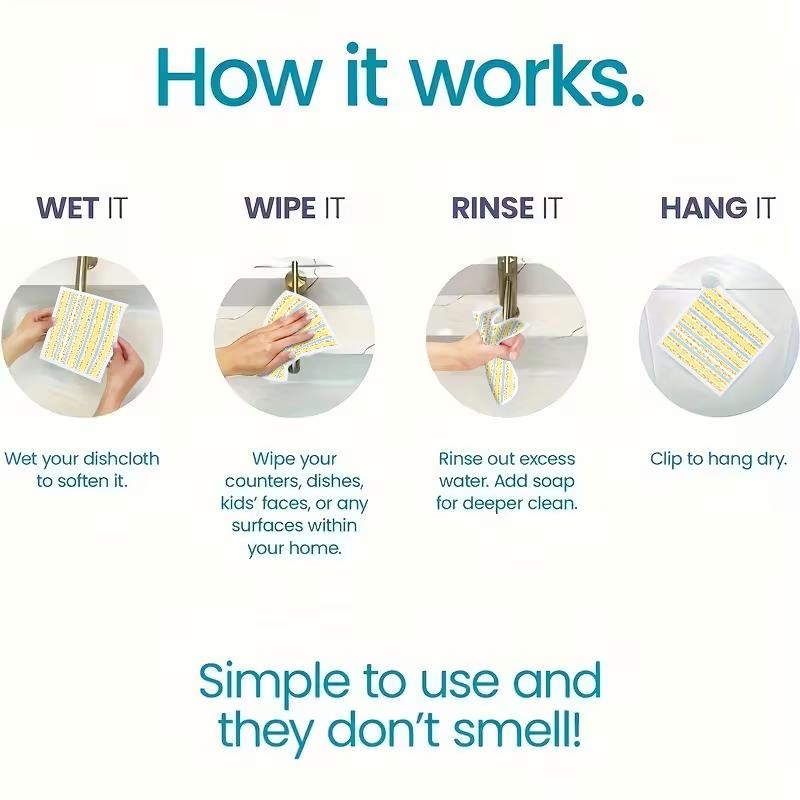 How it works.

WET IT

Wet your dishcloth to soften it.

WIPE IT

Wipe your counters, dishes, kids' faces, or any surfaces within your home.

RINSE IT

Rinse out excess water. Add soap for deeper clean.

HANG IT

Clip to hang dry.

Simple to use and they don't smell!