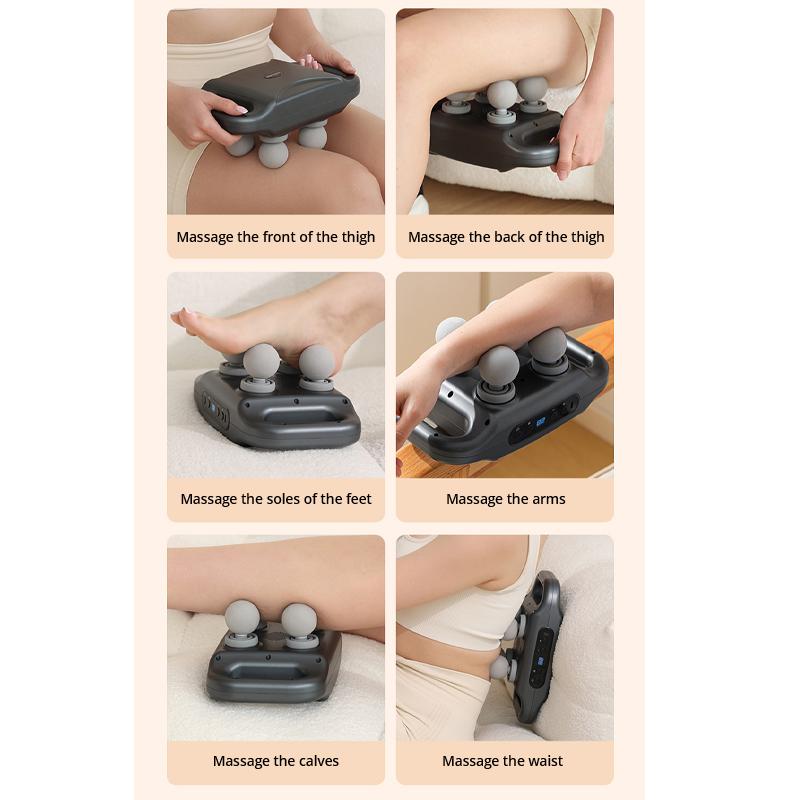 Massage the front of the thigh

Massage the back of the thigh

Massage the soles of the feet

Massage the arms

Massage the calves

Massage the waist