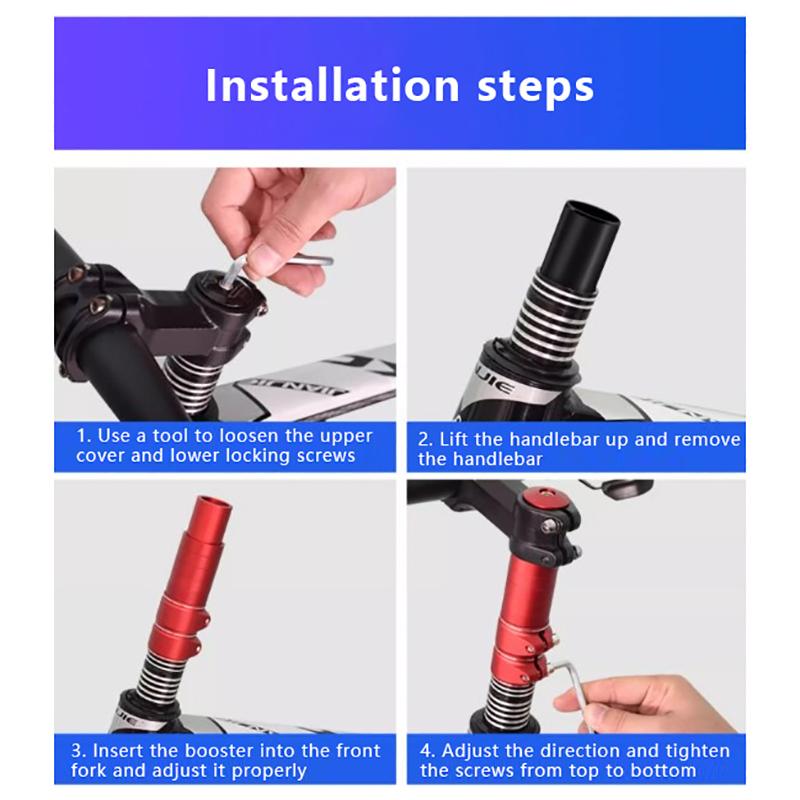 Installation steps

1. Use a tool to loosen the upper cover and lower locking screws

2. Lift the handlebar up and remove the handlebar

3. Insert the booster into the front fork and adjust it properly

4. Adjust the direction and tighten the screws from top to bottom