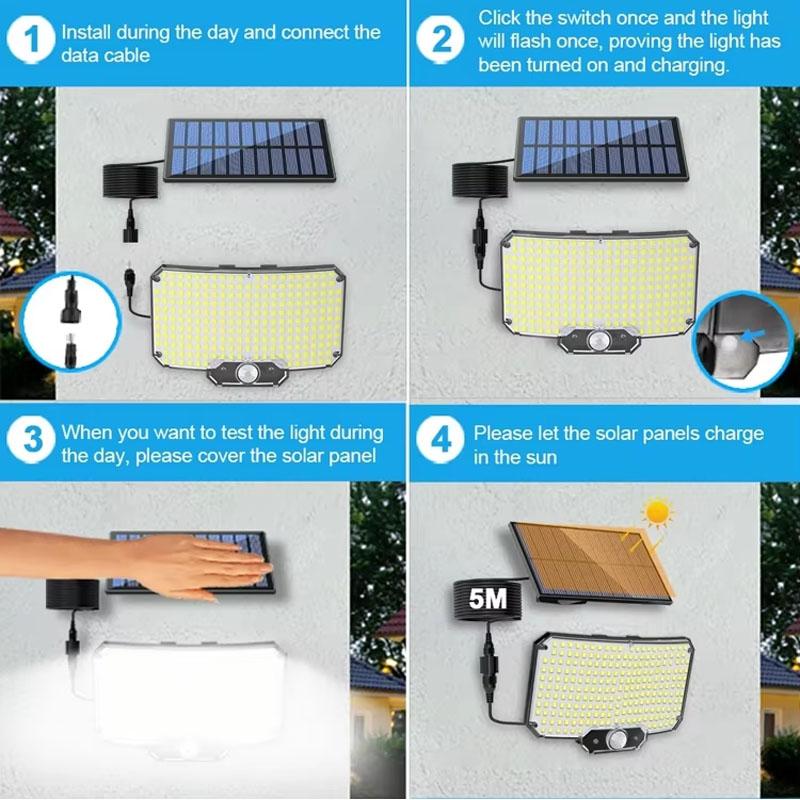 1 Install during the day and connect the data cable

2 Click the switch once and the light will flash once, proving the light has been turned on and charging.

3 When you want to test the light during the day, please cover the solar panel

4 Please let the solar panels charge in the sun

5M