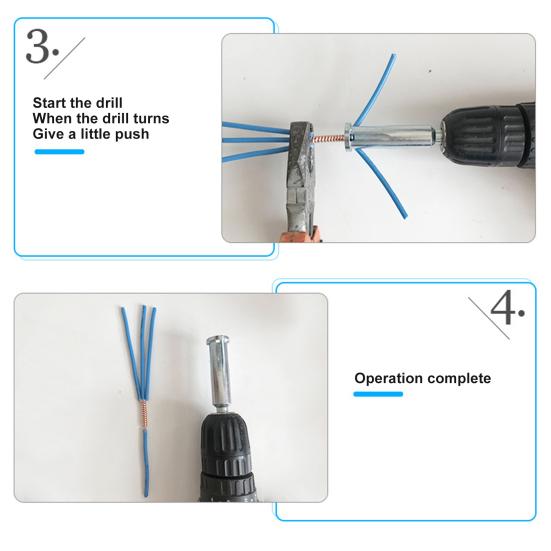 3.

Start the drill
When the drill turns
Give a little push

4.

Operation complete