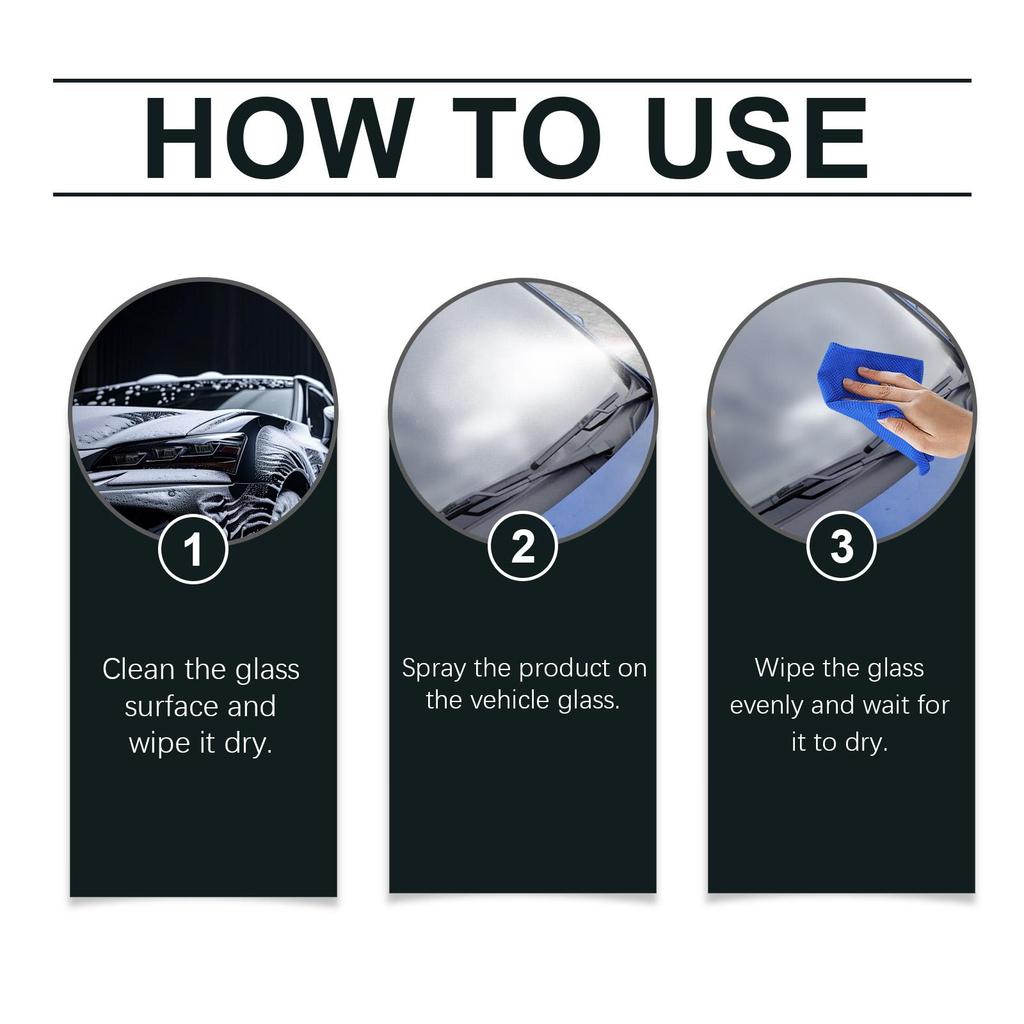 HOW TO USE

1

Clean the glass surface and wipe it dry.

2

Spray the product on the vehicle glass.

3

Wipe the glass evenly and wait for it to dry.