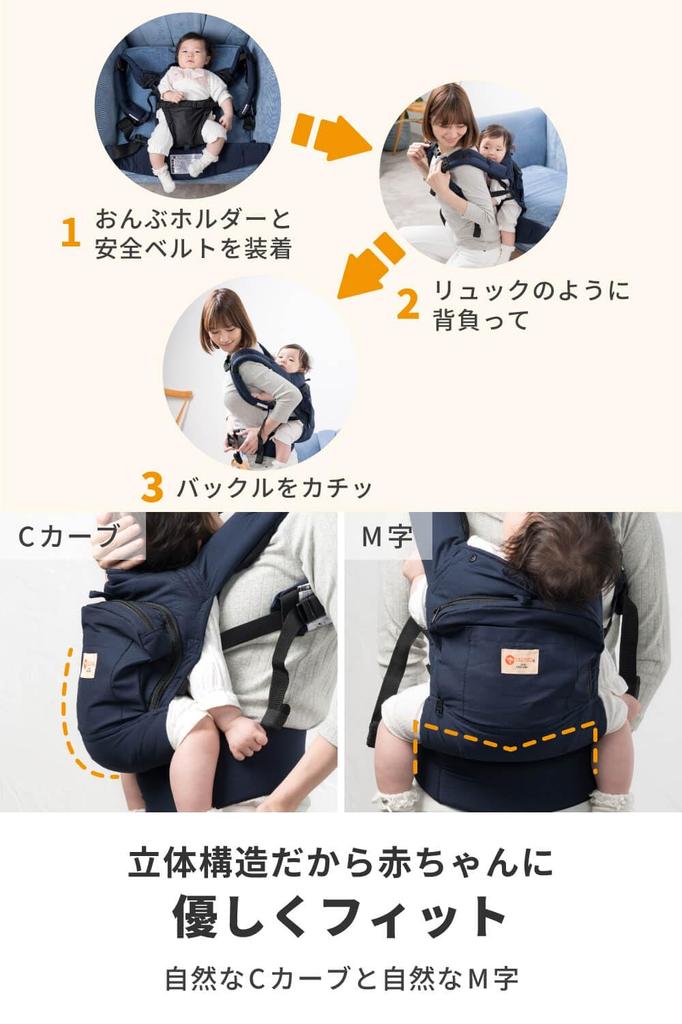 1 おんぶホルダーと安全ベルトを装着

2 リュックのように背負って

3 バックルをカチッ

Cカーブ

M字

立体構造だから赤ちゃんに
優しくフィット
自然なCカーブと自然なM字