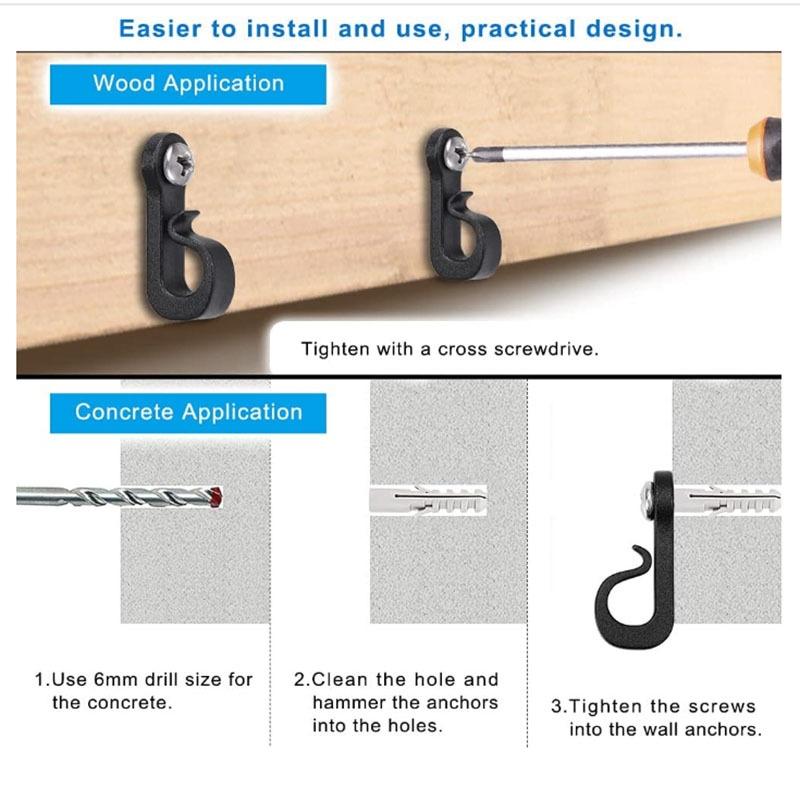 Easier to install and use, practical design.

Wood Application

Tighten with a cross screwdrive.

Concrete Application

1.Use 6mm drill size for the concrete.

2.Clean the hole and hammer the anchors into the holes.

3.Tighten the screws into the wall anchors.