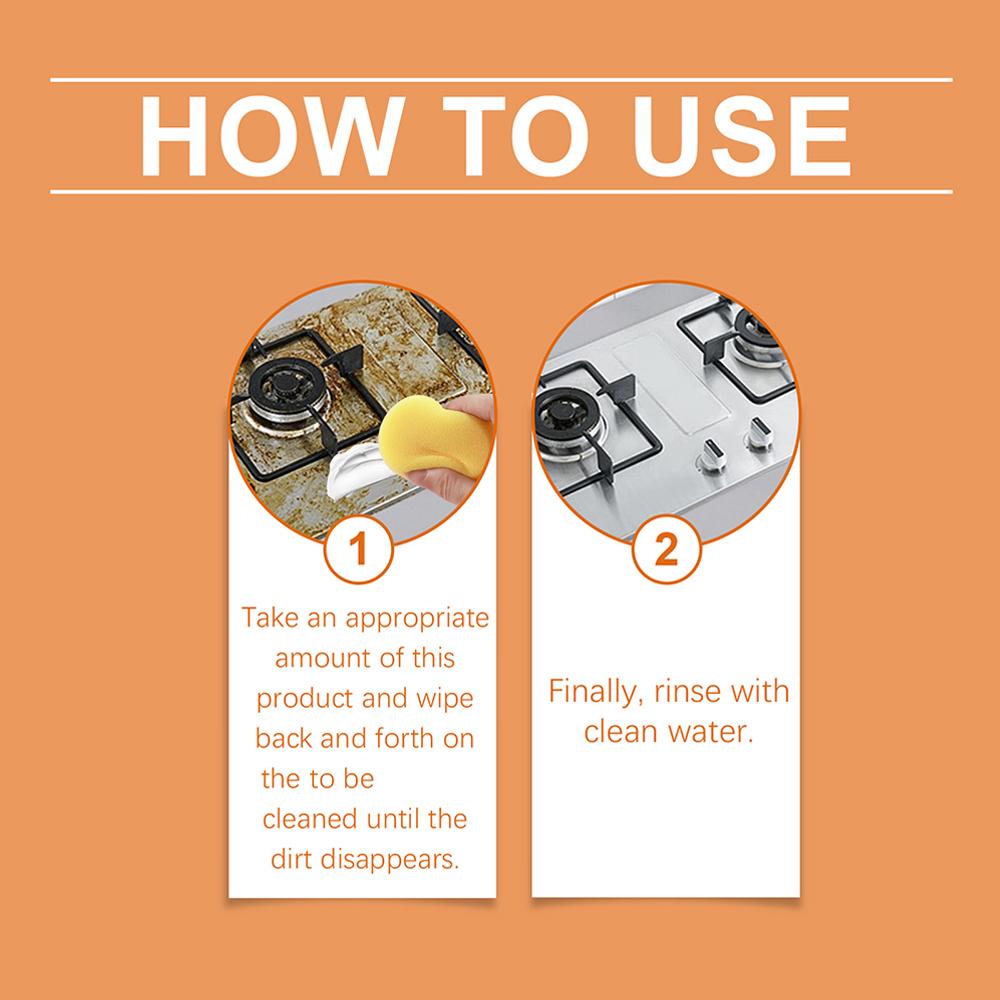 HOW TO USE

1

Take an appropriate amount of this product and wipe back and forth on the to be cleaned until the dirt disappears.

2

Finally, rinse with clean water.