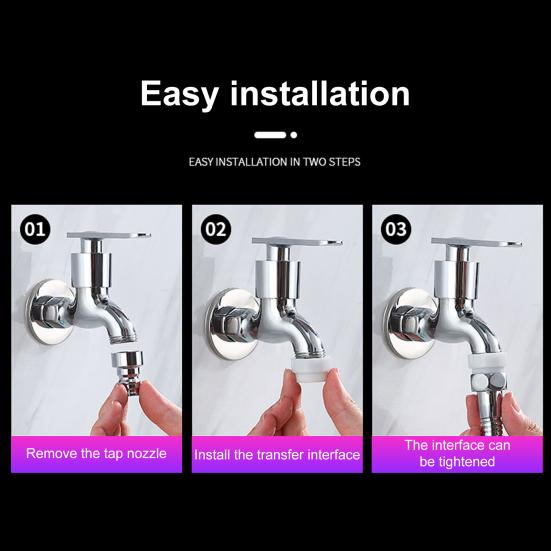 Easy installation

EASY INSTALLATION IN TWO STEPS

01

Remove the tap nozzle

02

Install the transfer interface

03

The interface can be tightened