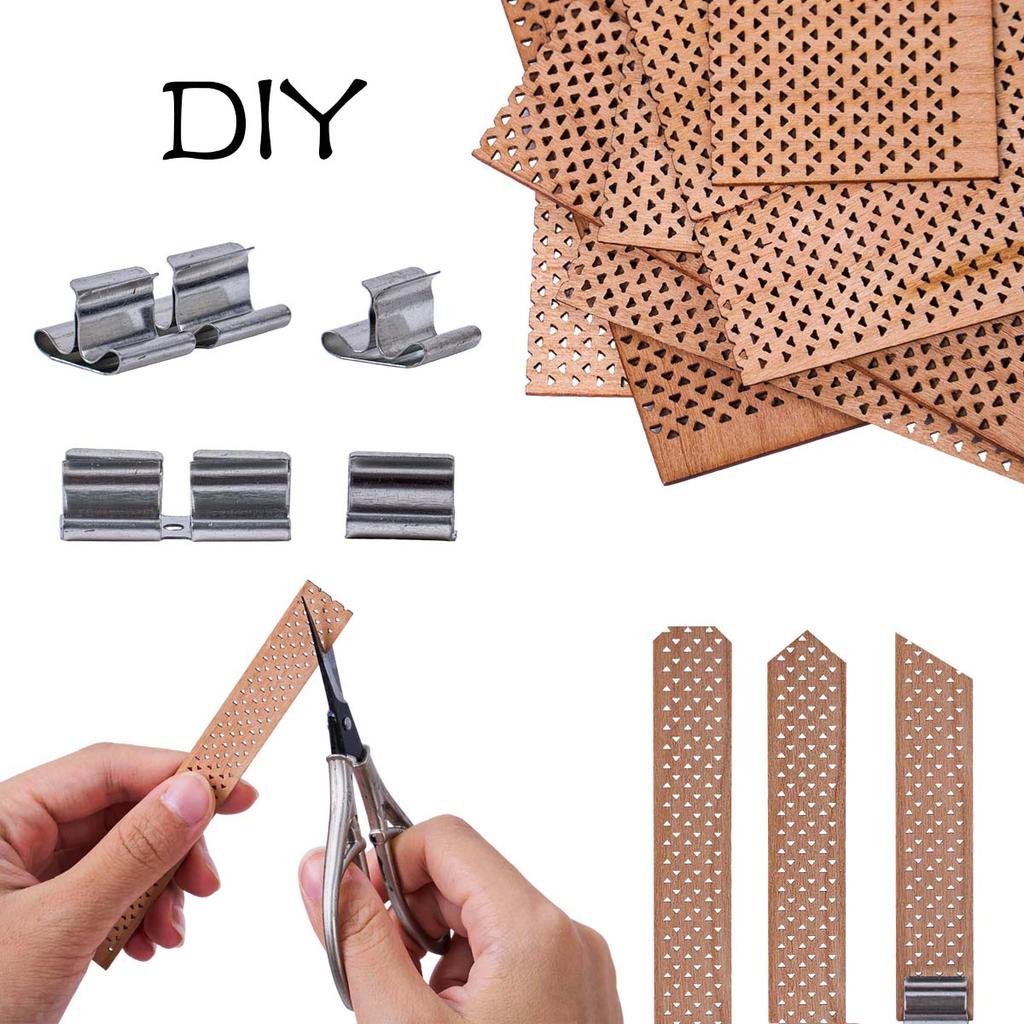 DIY