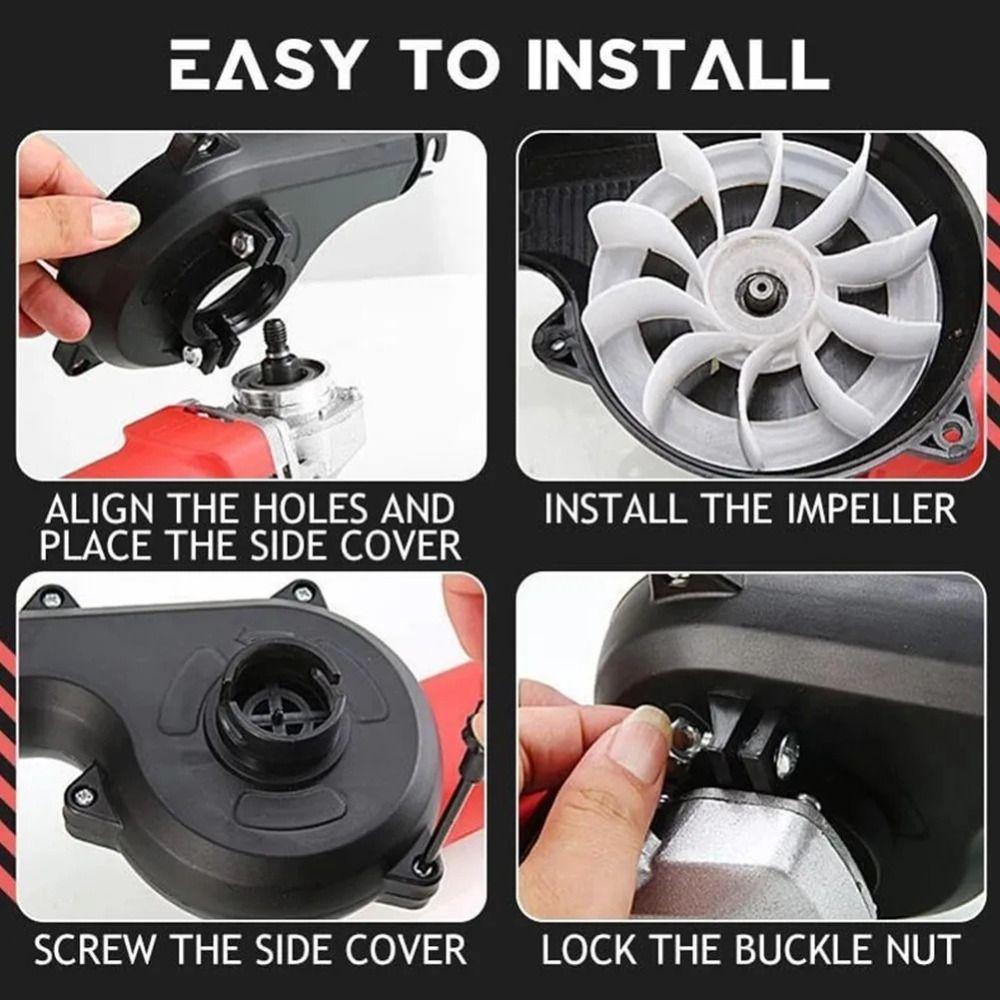 EASY TO INSTALL

ALIGN THE HOLES AND PLACE THE SIDE COVER

INSTALL THE IMPELLER

SCREW THE SIDE COVER

LOCK THE BUCKLE NUT