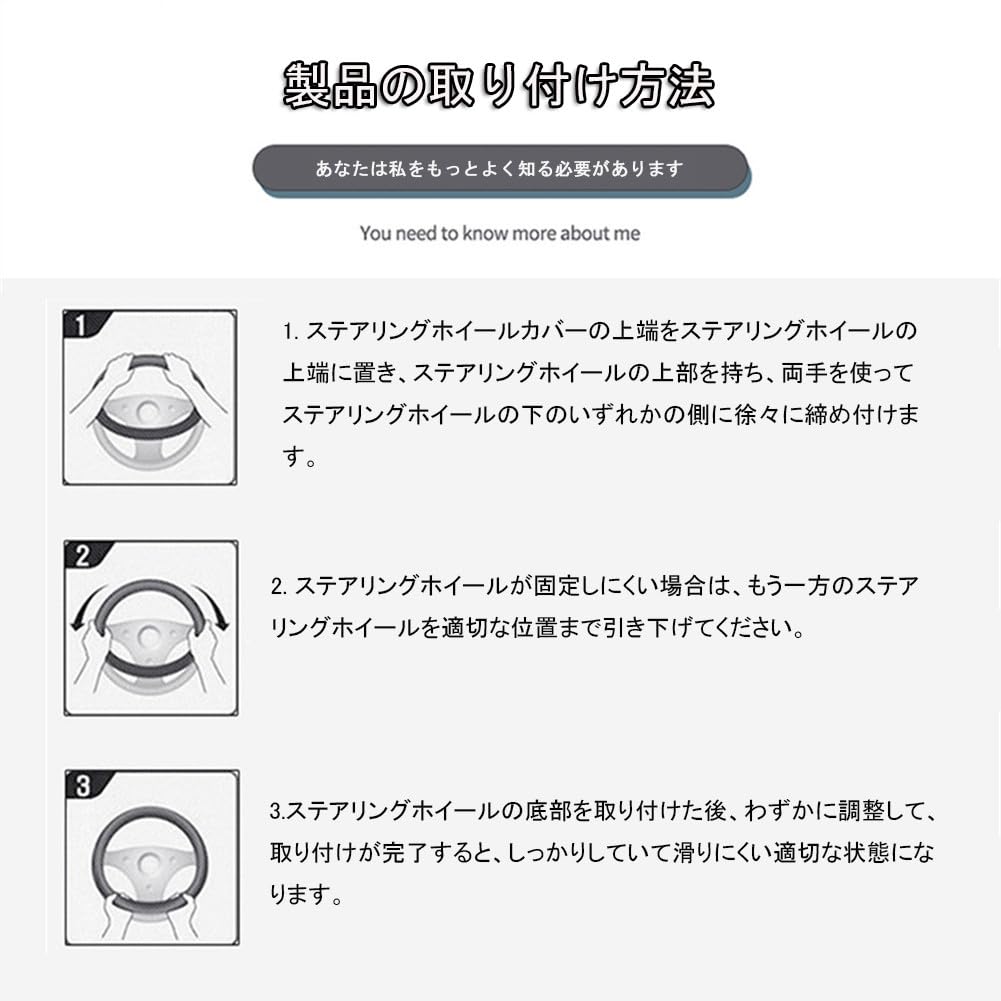 製品の取り付け方法

あなたは私をもっとよく知る必要があります

You need to know more about me

1

1. ステアリングホイールカバーの上端をステアリングホイールの上端に置き、ステアリングホイールの上部を持ち、両手を使ってステアリングホイールの下のいずれかの側に徐々に締め付けます。

2

2. ステアリングホイールが固定しにくい場合は、もう一方のステアリングホイールを適切な位置まで引き下げてください。

3

3.ステアリングホイールの底部を取り付けた後、わずかに調整して、取り付けが完了すると、しっかりしていて滑りにくい適切な状態になります。