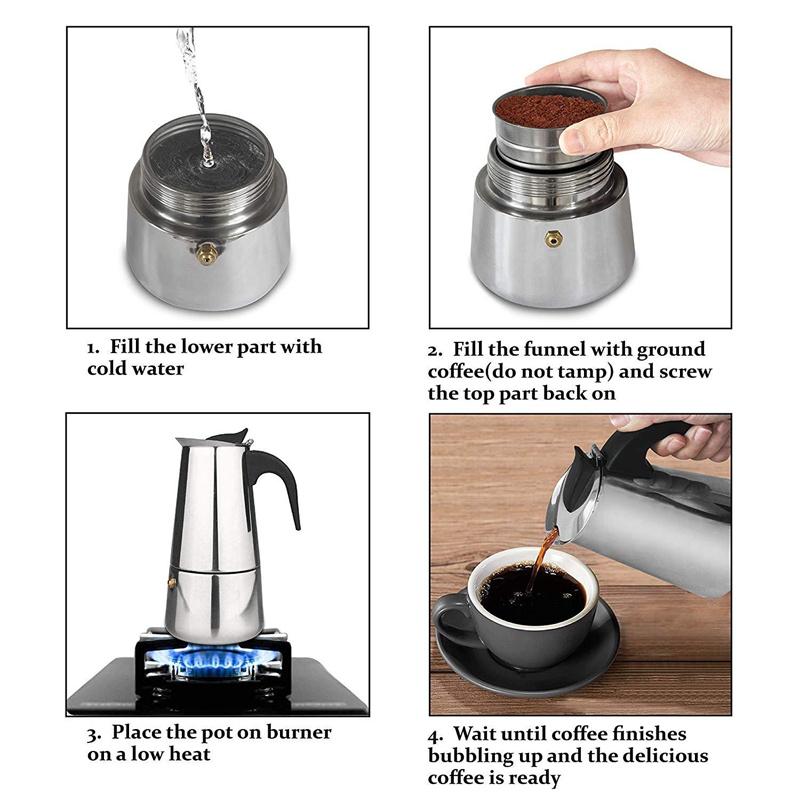 1. Fill the lower part with cold water

2. Fill the funnel with ground coffee(do not tamp) and screw the top part back on

3. Place the pot on burner on a low heat

4. Wait until coffee finishes bubbling up and the delicious coffee is ready