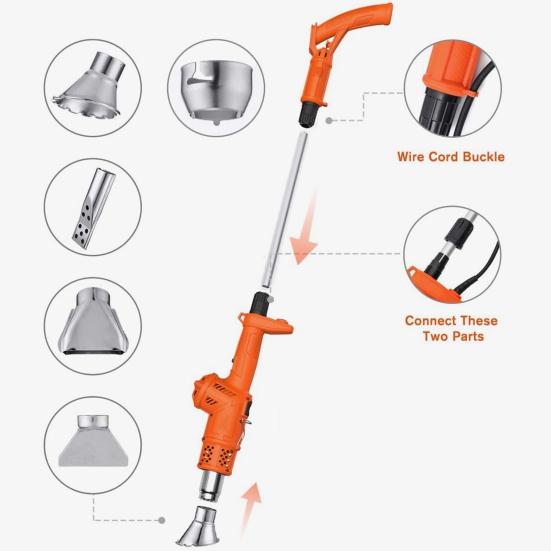 Wire Cord Buckle

Connect These Two Parts