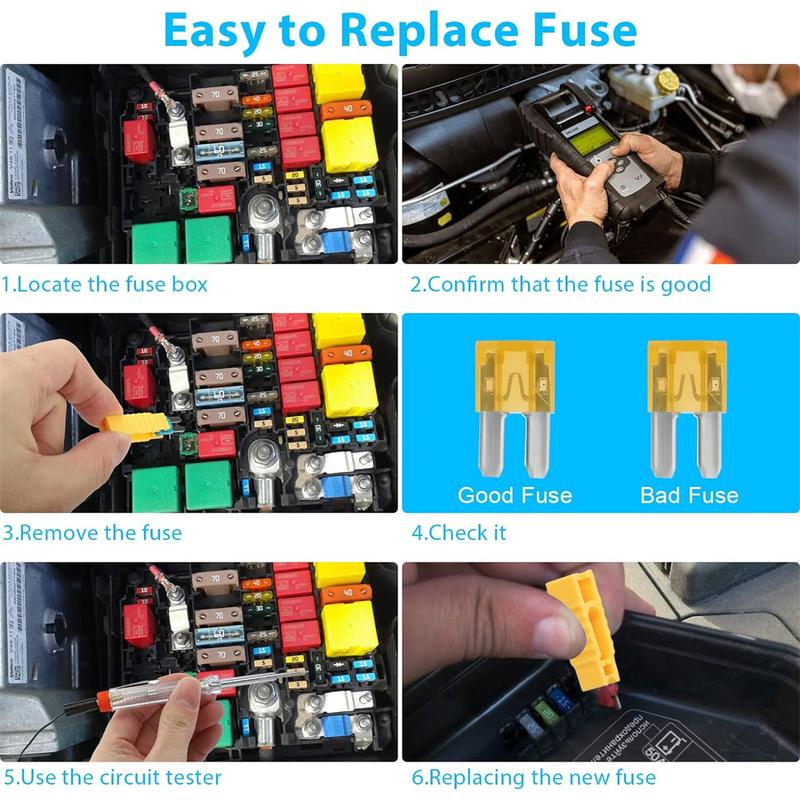 Easy to Replace Fuse

1.Locate the fuse box

2.Confirm that the fuse is good

3.Remove the fuse

Good Fuse

Bad Fuse

4.Check it

5.Use the circuit tester

6.Replacing the new fuse